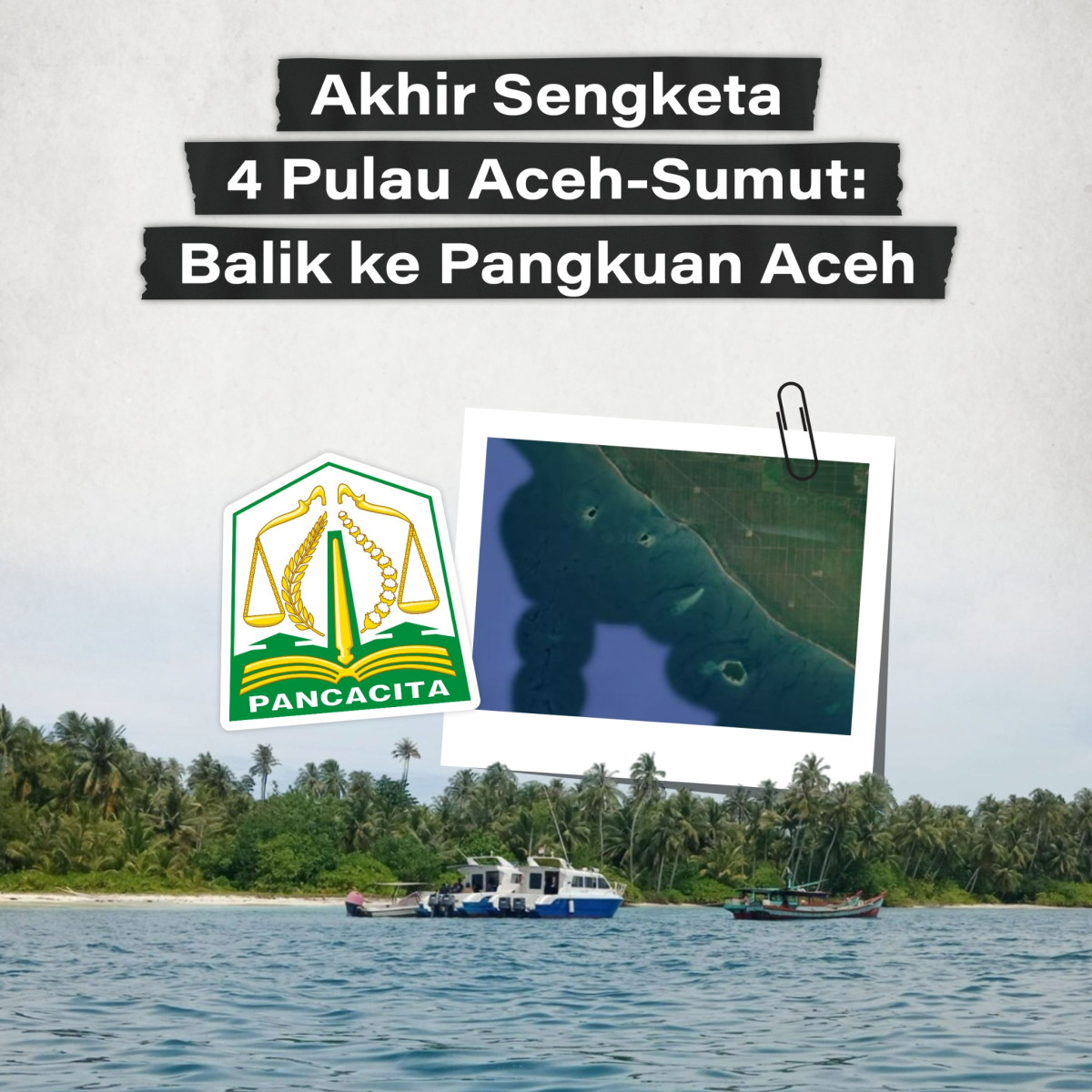 Akhir Sengketa
4 Pulau Aceh-Sumut:
Balik ke Pangkuan Aceh

PANCACITA