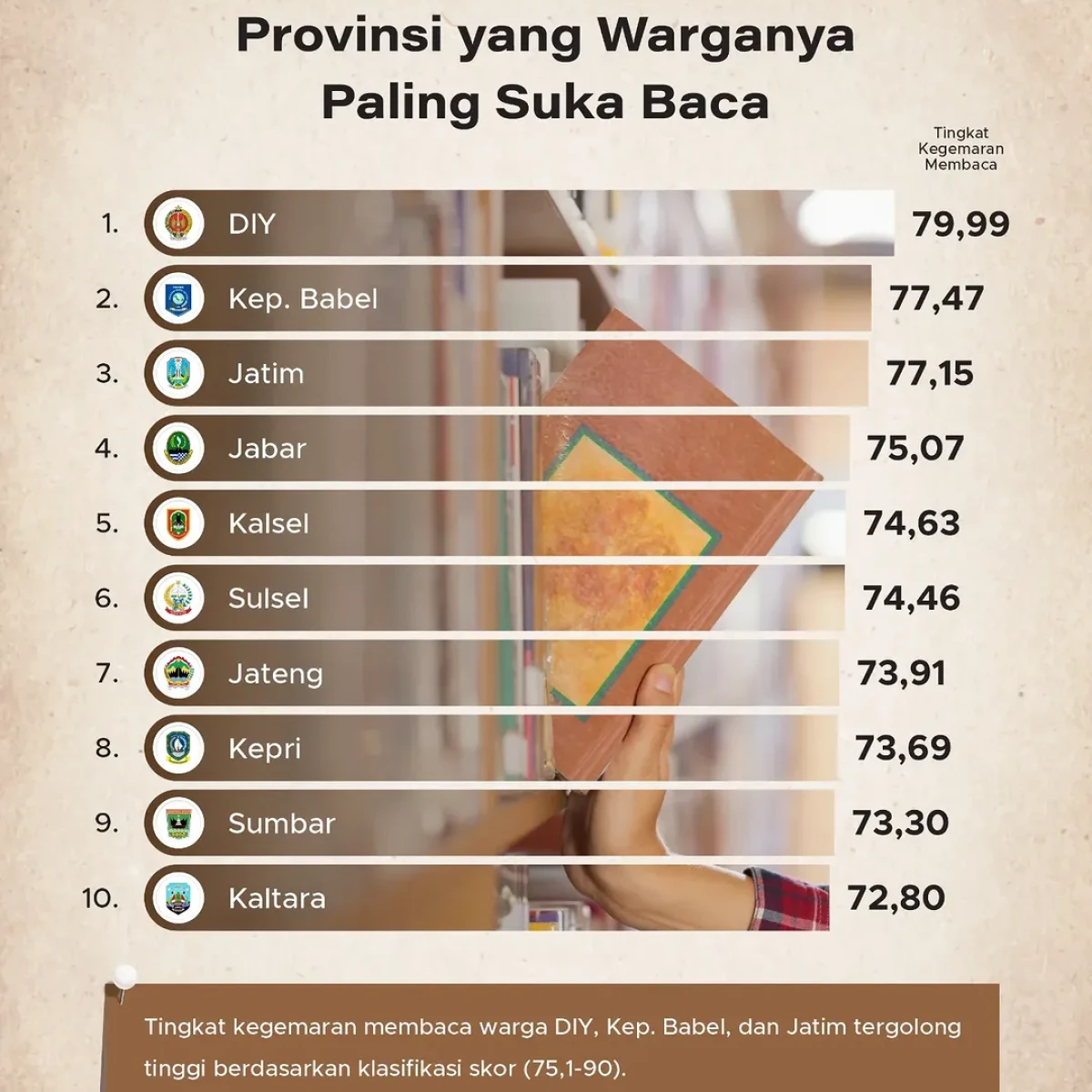 Provinsi yang Warganya Paling Suka Baca

Tingkat Kegemaran Membaca

1. DIY 79,99
2. Kep. Babel 77,47
3. Jatim 77,15
4. Jabar 75,07
5. Kalsel 74,63
6. Sulsel 74,46
7. Jateng 73,91
8. Kepri 73,69
9. Sumbar 73,30
10. Kaltara 72,80

Tingkat kegemaran membaca warga DIY, Kep. Babel, dan Jatim tergolong tinggi berdasarkan klasifikasi skor (75,1-90).