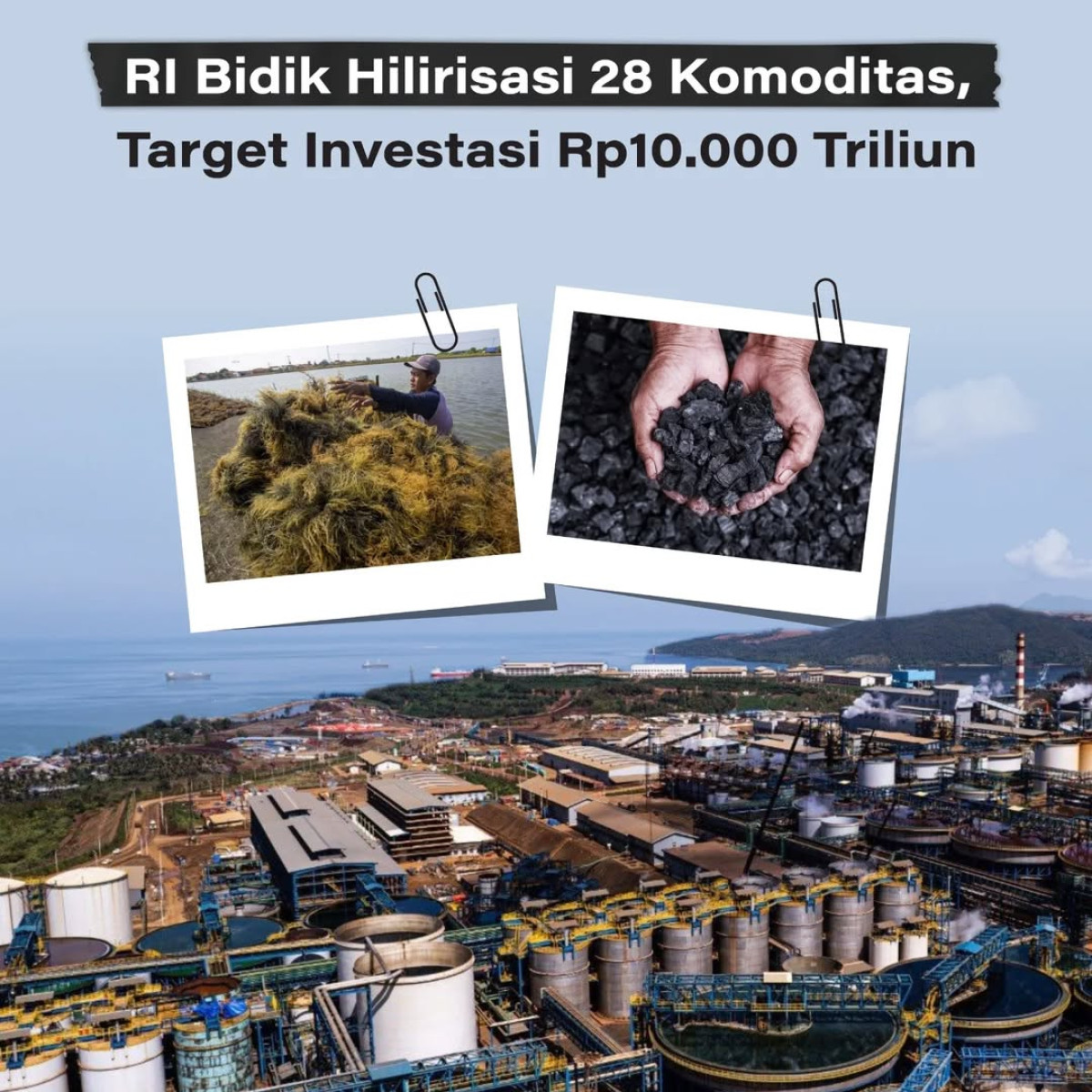 RI Bidik Hilirisasi 28 Komoditas,
Target Investasi Rp10.000 Triliun