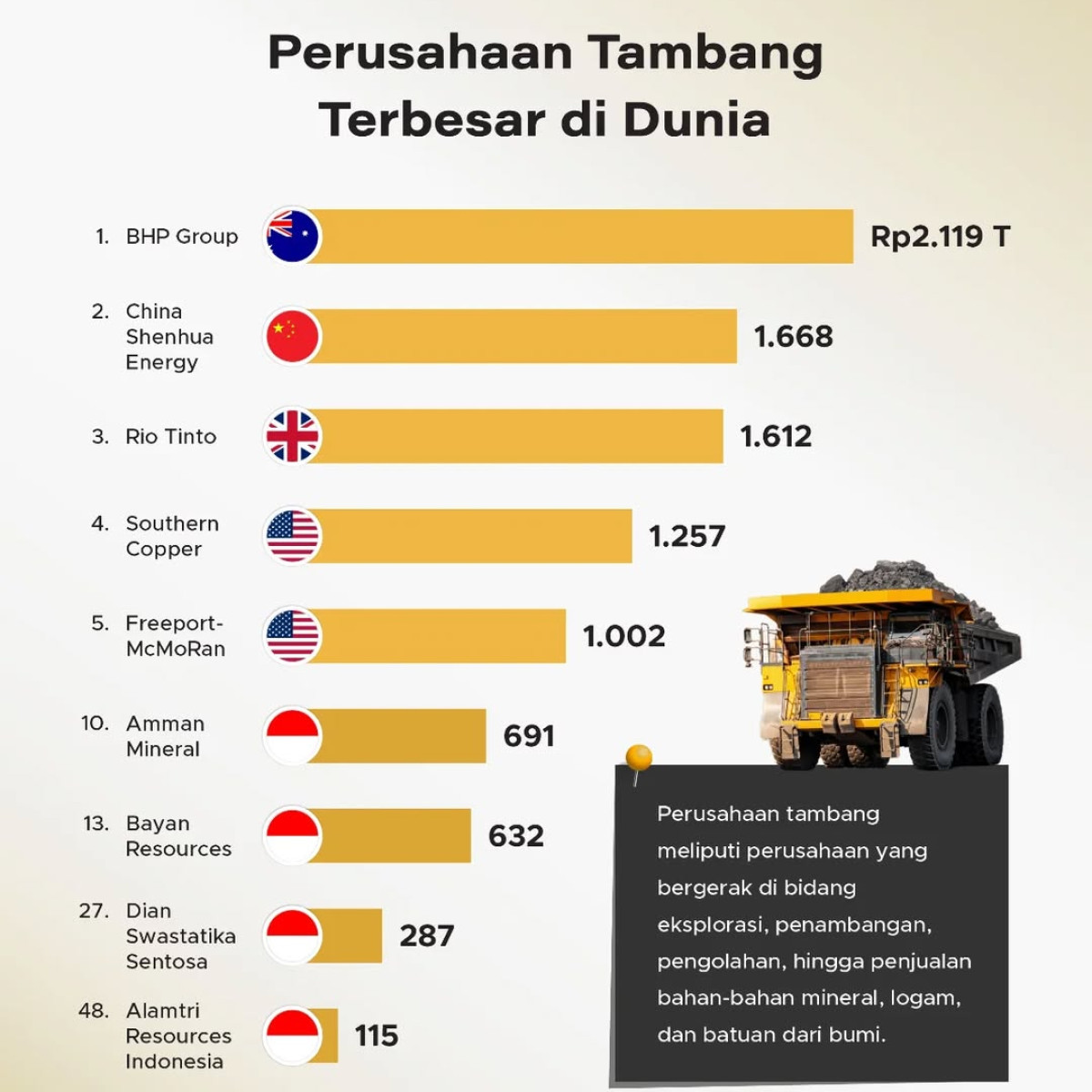 Perusahaan Tambang Terbesar di Dunia

1. BHP Group Rp2.119 T

2. China Shenhua Energy 1.668

3. Rio Tinto 1.612

4. Southern Copper 1.257

5. Freeport-McMoRan 1.002

10. Amman Mineral 691

13. Bayan Resources 632

27. Dian Swastatika Sentosa 287

48. Alamtri Resources Indonesia 115

Perusahaan tambang meliputi perusahaan yang bergerak di bidang eksplorasi, penambangan, pengolahan, hingga penjualan bahan-bahan mineral, logam, dan batuan dari bumi.