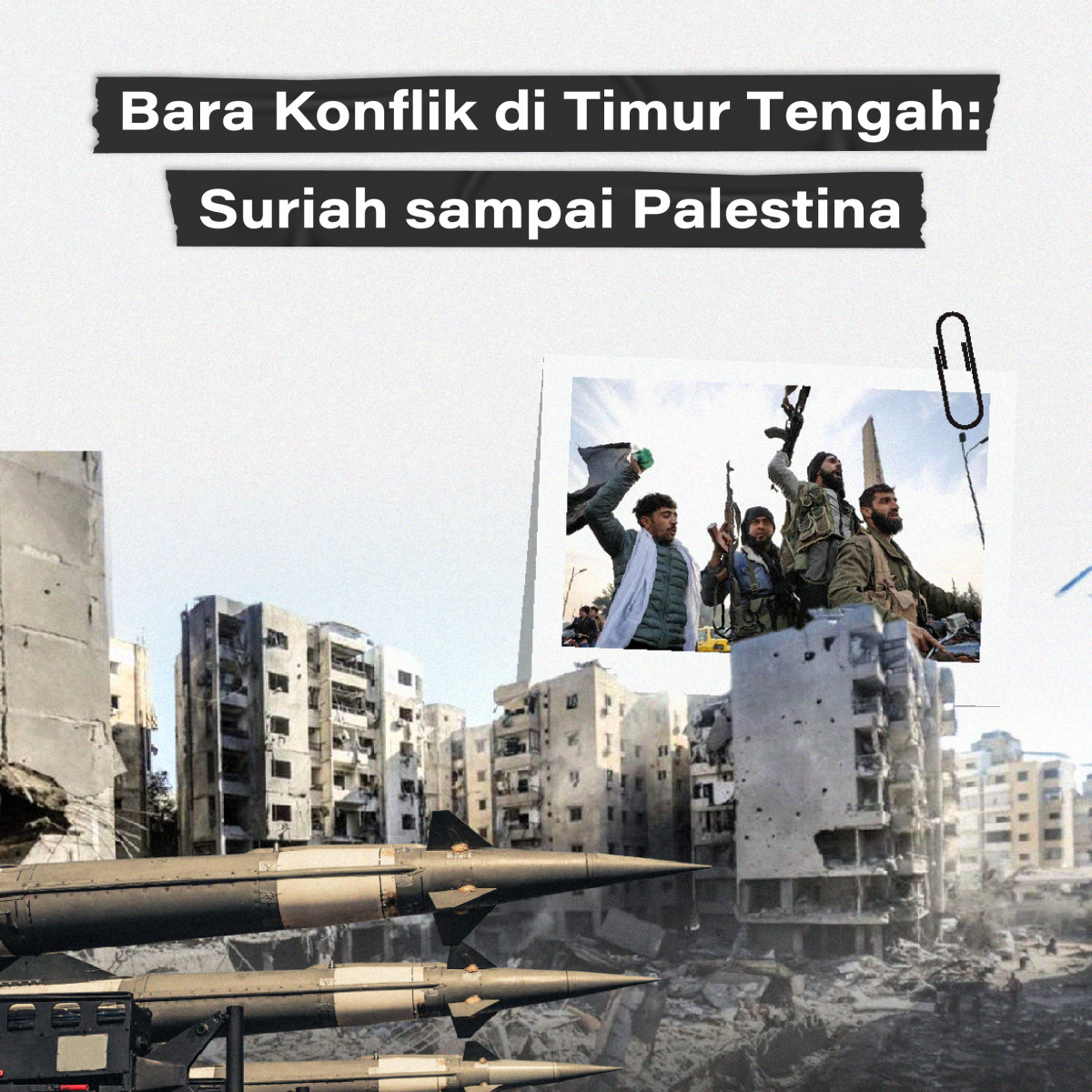 Bara Konflik di Timur Tengah:
Suriah sampai Palestina