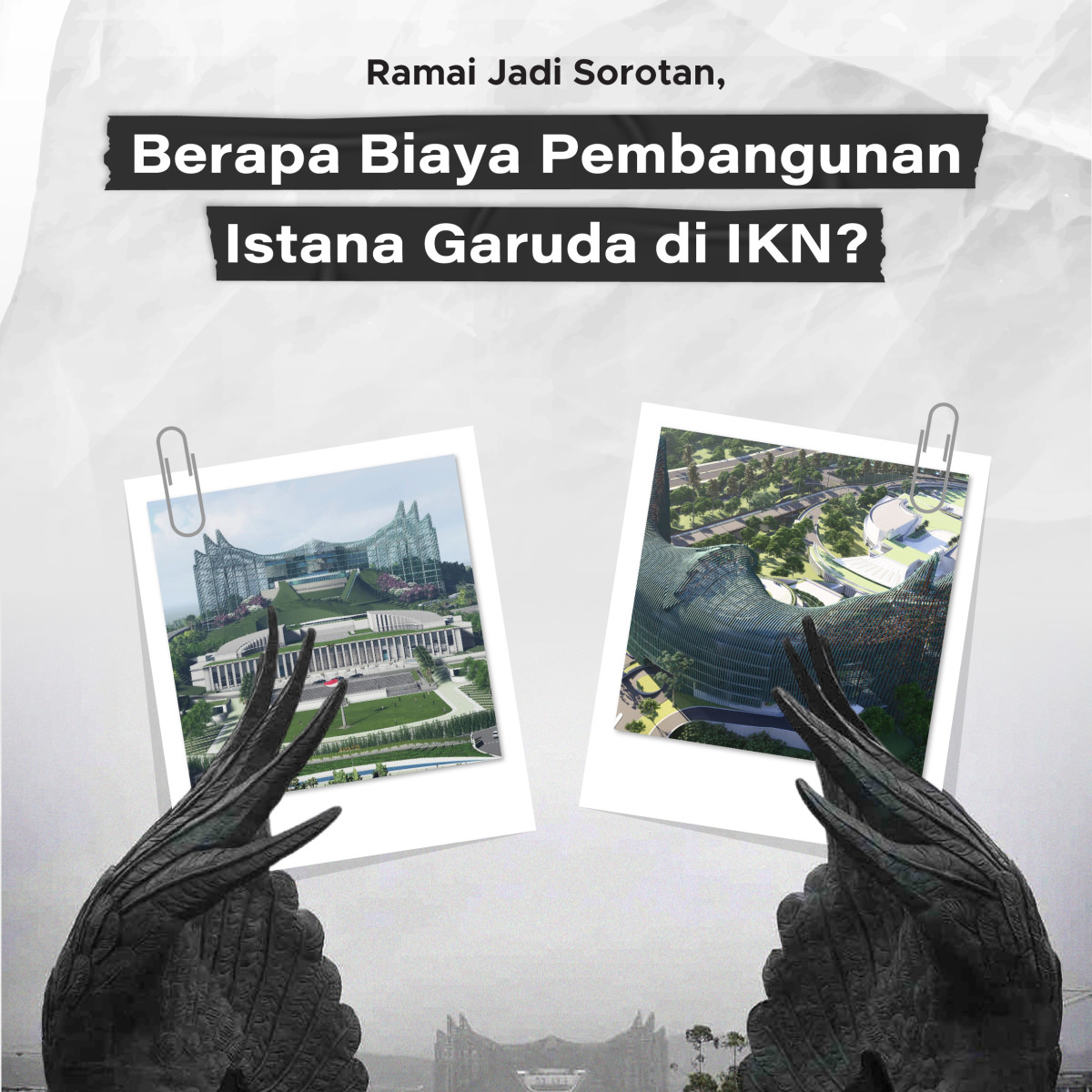 Ramai Jadi Sorotan,

Berapa Biaya Pembangunan Istana Garuda di IKN?