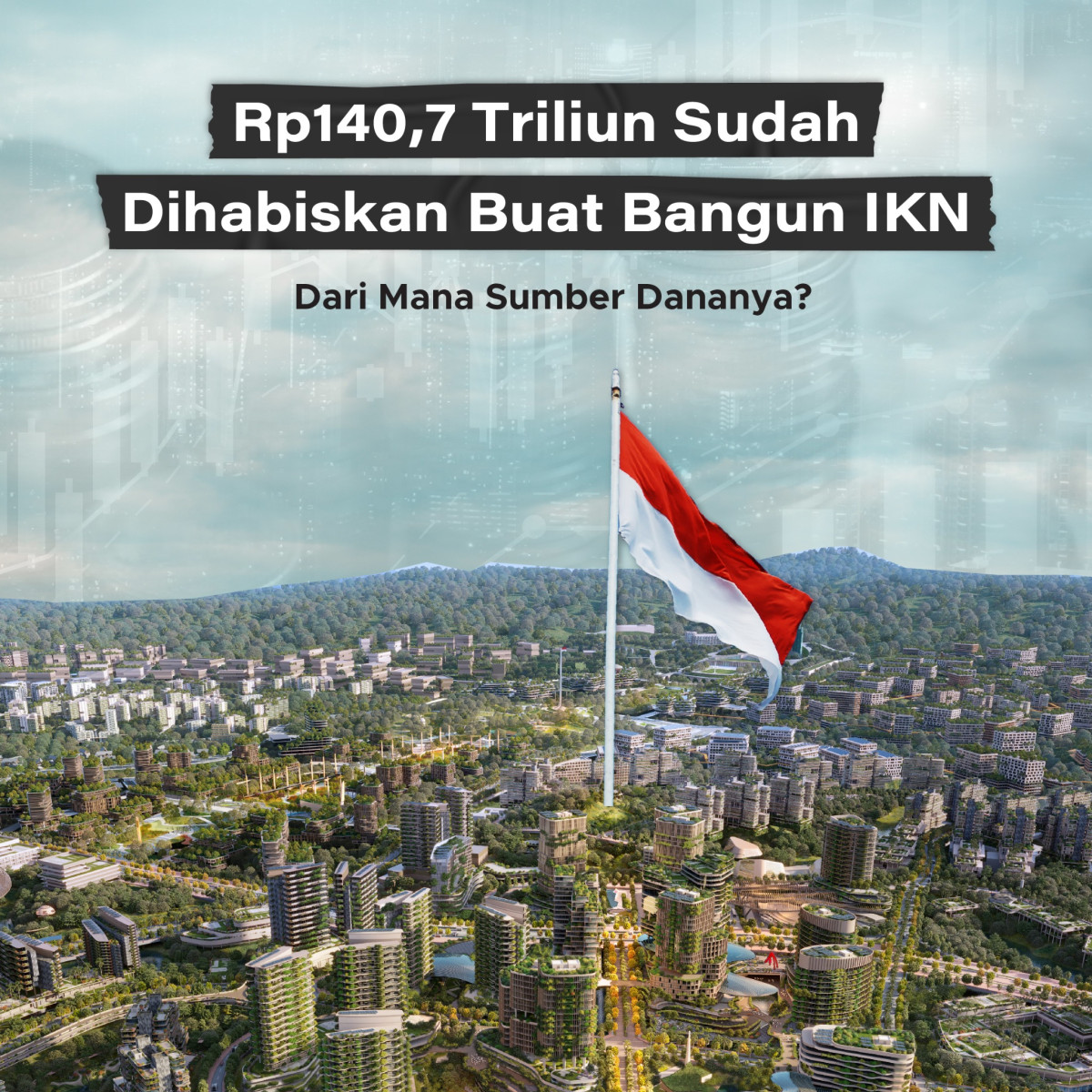 Rp140,7 Triliun Sudah Dihabiskan Buat Bangun IKN

Dari Mana Sumber Dananya?