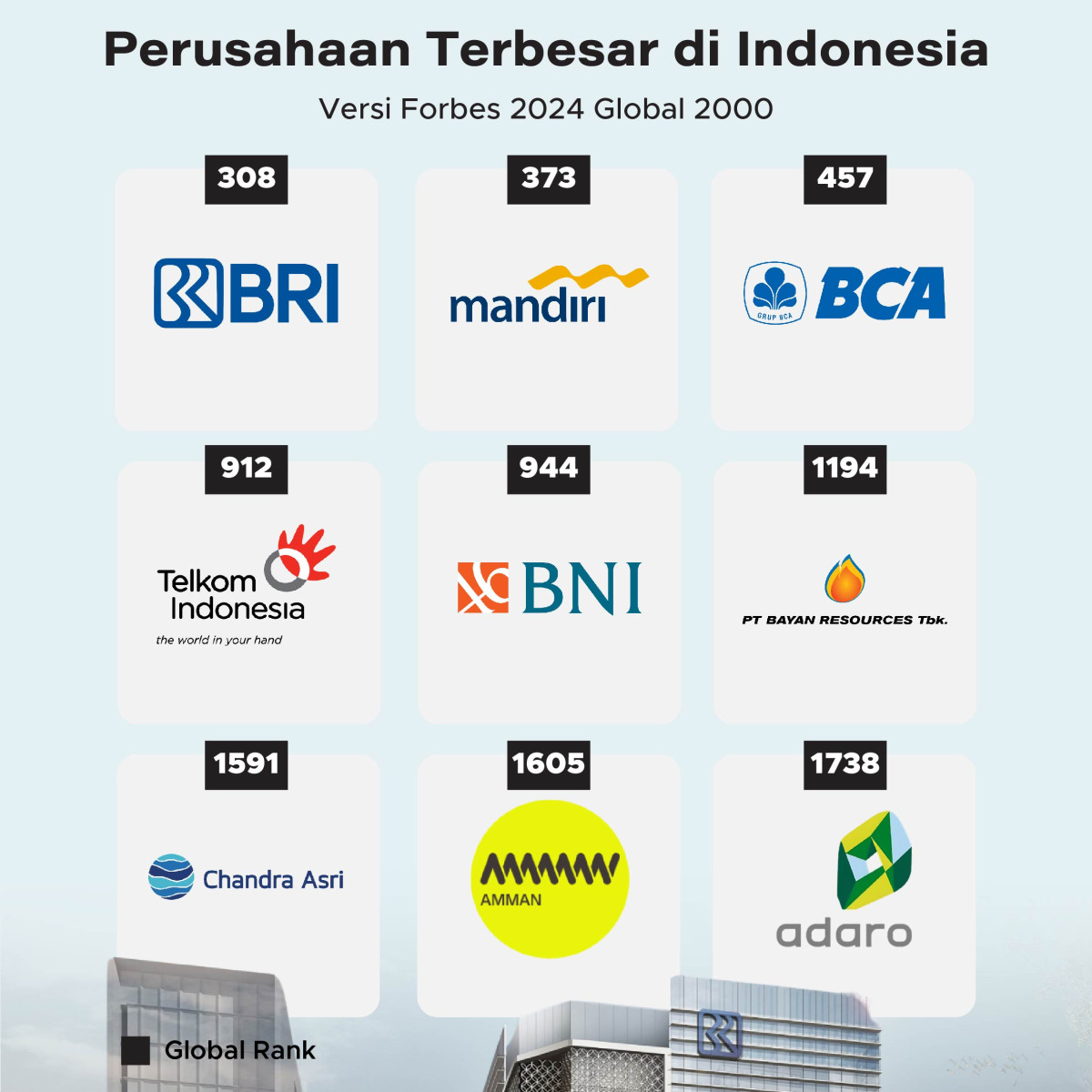 Perusahaan Terbesar di Indonesia

Versi Forbes 2024 Global 2000

308

BRI

373

mandiri

457

GRUP BCA

BCA

912

Telkom Indonesia

the world in your hand

944

BNI

1194

PT BAYAN RESOURCES Tbk.

1591

Chandra Asri

1605

AMMAN

1738

adaro

Global Rank