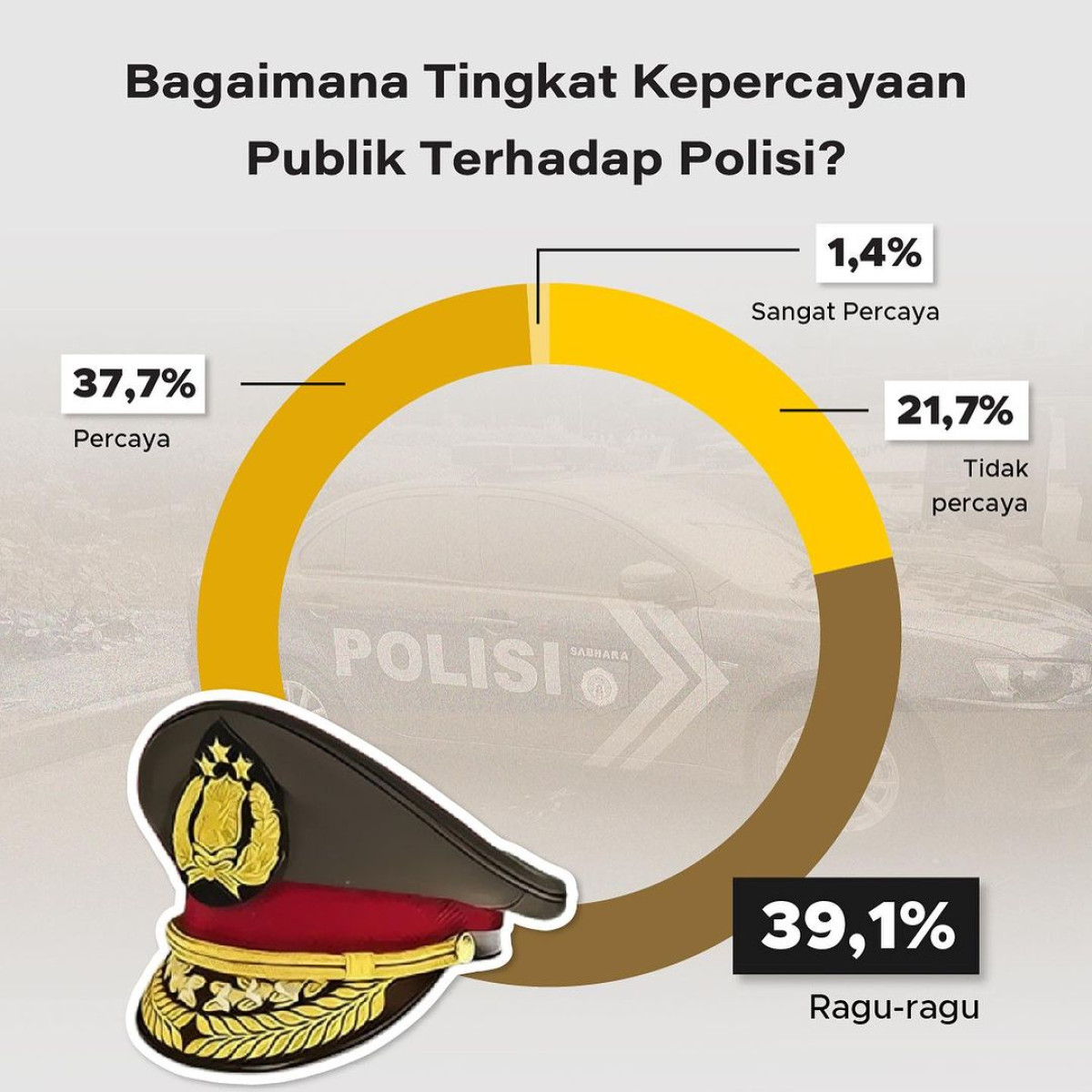 Bagaimana Tingkat Kepercayaan Publik Terhadap Polisi?

1,4%
Sangat Percaya

37,7%
Percaya

21,7%
Tidak percaya

POLISI
SABHARA

39,1%
Ragu-ragu