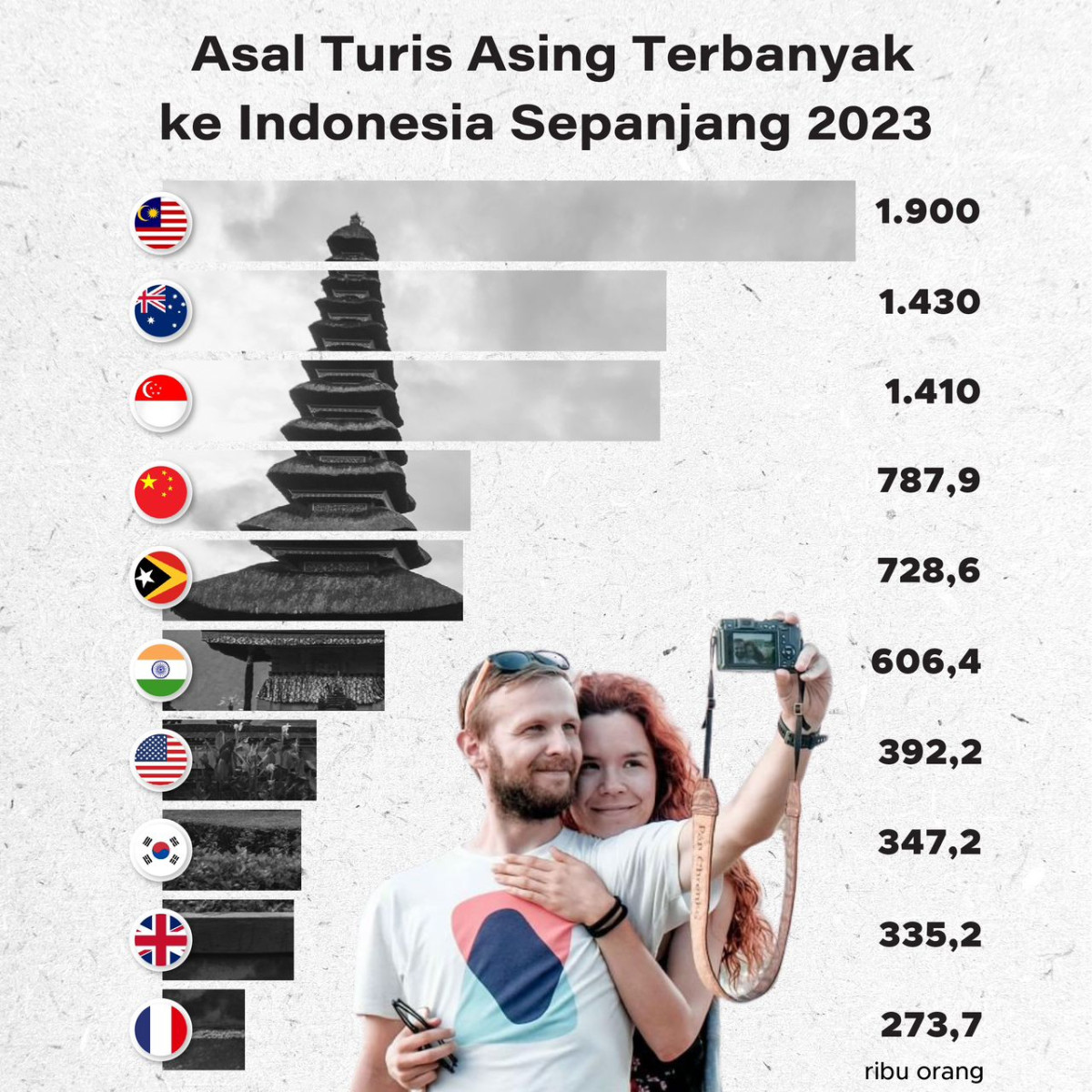 Asal Turis Asing Terbanyak ke Indonesia Sepanjang 2023

1.900

1.430

1.410

787,9

728,6

606,4

392,2

347,2

335,2

273,7

ribu orang