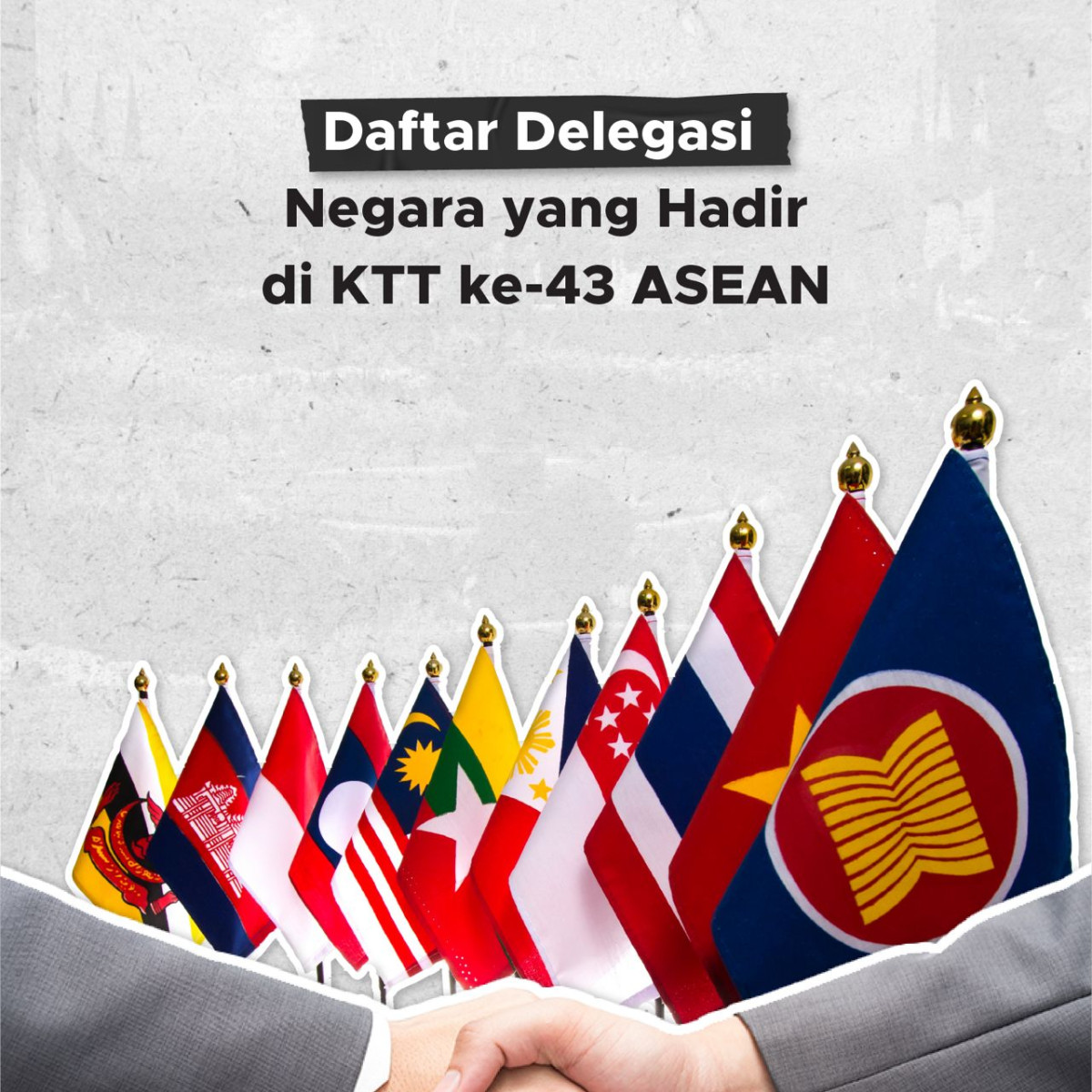 Daftar Delegasi
Negara yang Hadir
di KTT ke-43 ASEAN