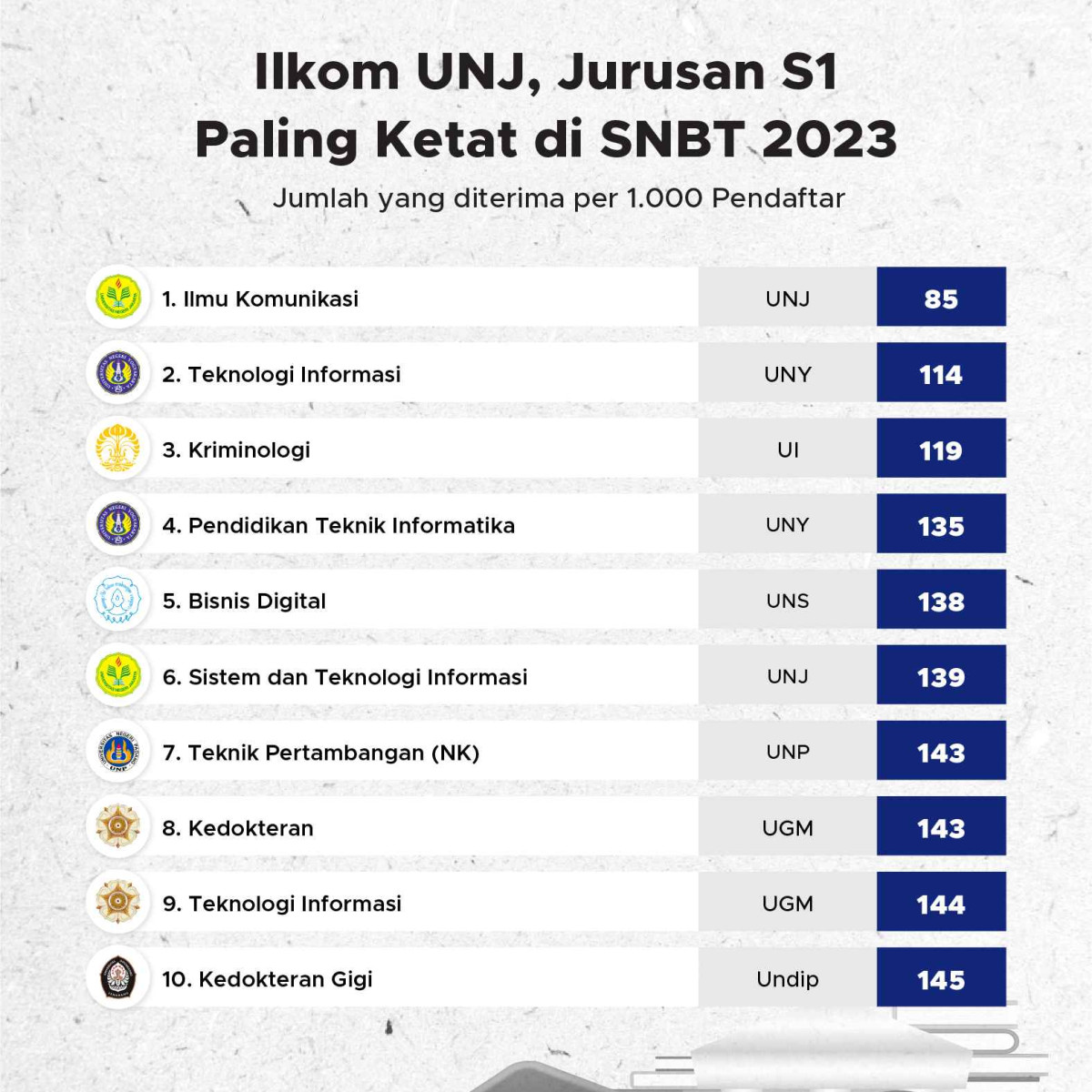 Ilkom UNJ, Jurusan S1 Paling Ketat di SNBT 2023

Jumlah yang diterima per 1.000 Pendaftar

| | | |
|---|---|---|
| 1. Ilmu Komunikasi | UNJ | 85 |
| 2. Teknologi Informasi | UNY | 114 |
| 3. Kriminologi | UI | 119 |
| 4. Pendidikan Teknik Informatika | UNY | 135 |
| 5. Bisnis Digital | UNS | 138 |
| 6. Sistem dan Teknologi Informasi | UNJ | 139 |
| 7. Teknik Pertambangan (NK) | UNP | 143 |
| 8. Kedokteran | UGM | 143 |
| 9. Teknologi Informasi | UGM | 144 |
| 10. Kedokteran Gigi | Undip | 145 |