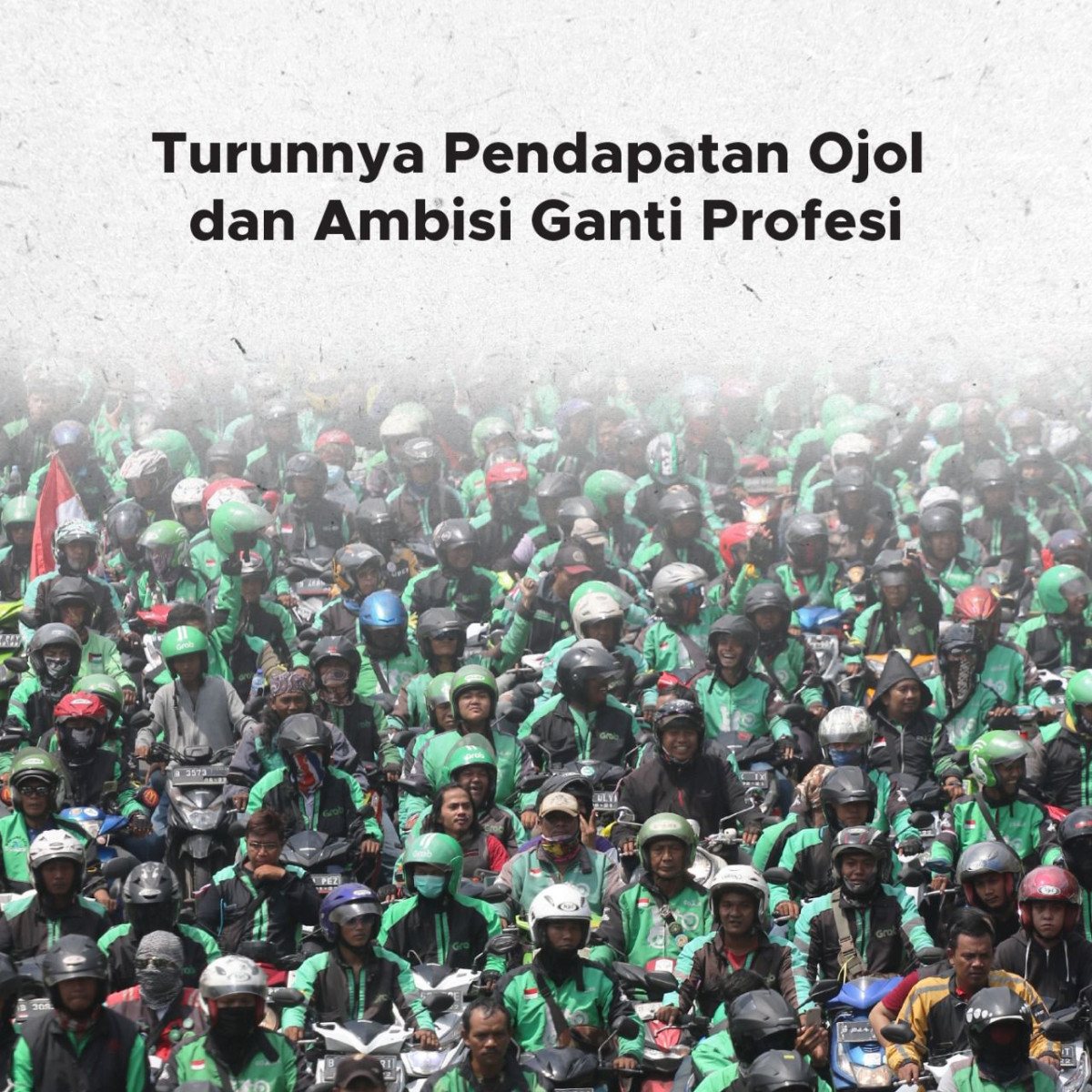 Turunnya Pendapatan Ojol dan Ambisi Ganti Profesi