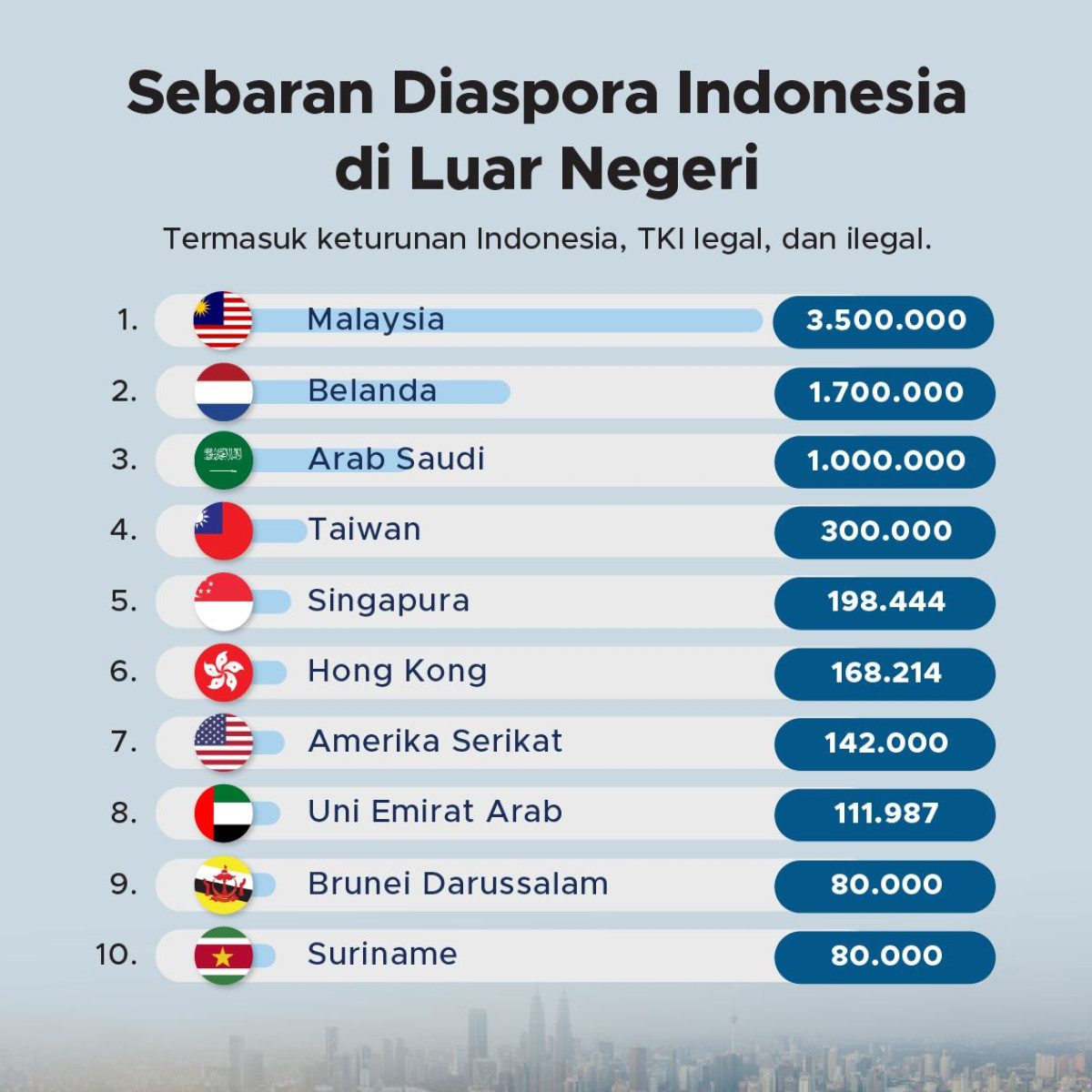 Sebaran Diaspora Indonesia di Luar Negeri

Termasuk keturunan Indonesia, TKI legal, dan ilegal.

1. Malaysia 3.500.000
2. Belanda 1.700.000
3. Arab Saudi 1.000.000
4. Taiwan 300.000
5. Singapura 198.444
6. Hong Kong 168.214
7. Amerika Serikat 142.000
8. Uni Emirat Arab 111.987
9. Brunei Darussalam 80.000
10. Suriname 80.000