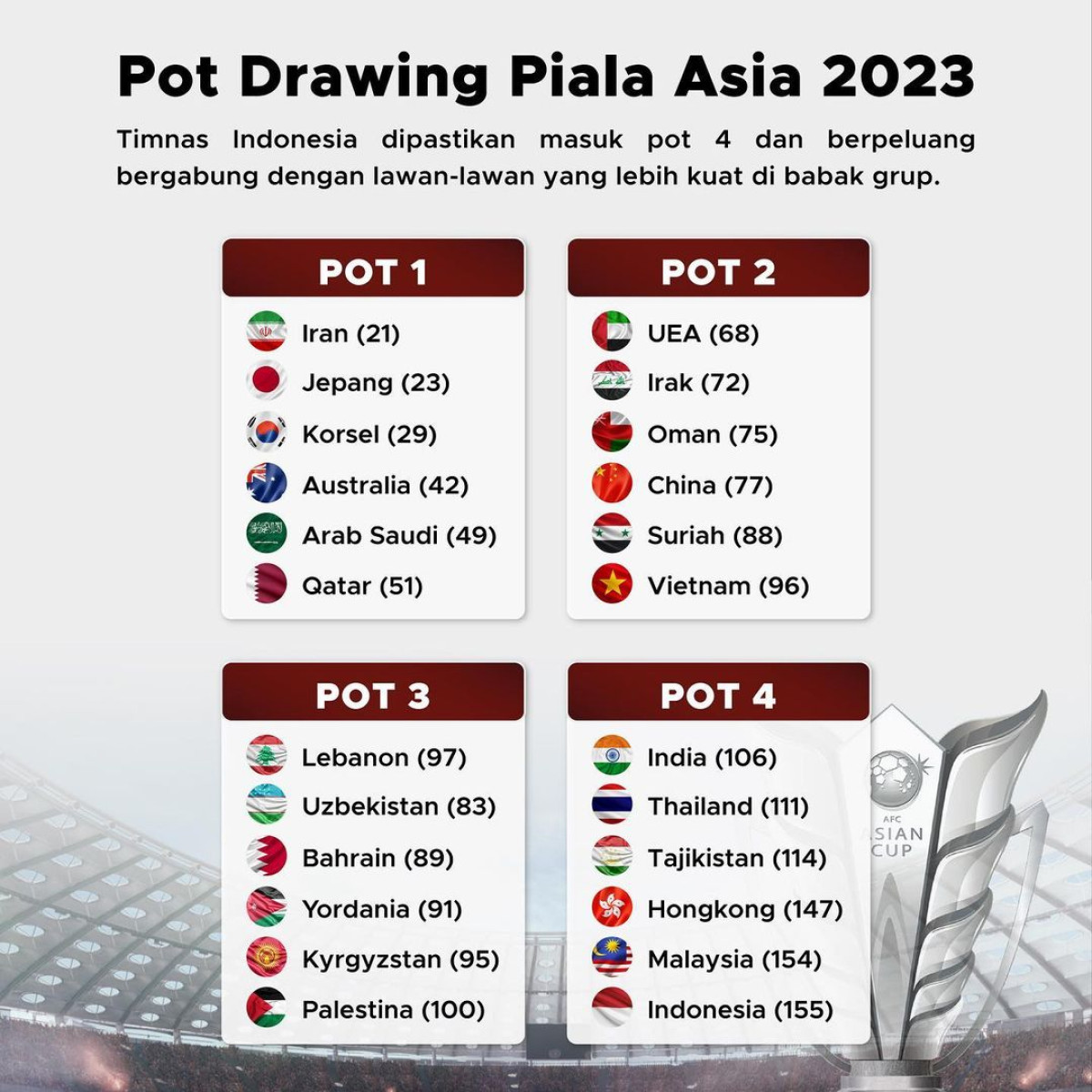 Pot Drawing Piala Asia 2023

Timnas Indonesia dipastikan masuk pot 4 dan berpeluang bergabung dengan lawan-lawan yang lebih kuat di babak grup.

POT 1

Iran (21)
Jepang (23)
Korsel (29)
Australia (42)
Arab Saudi (49)
Qatar (51)

POT 2

UEA (68)
Irak (72)
Oman (75)
China (77)
Suriah (88)
Vietnam (96)

POT 3

Lebanon (97)
Uzbekistan (83)
Bahrain (89)
Yordania (91)
Kyrgyzstan (95)
Palestina (100)

POT 4

India (106)
Thailand (111)
Tajikistan (114)
Hongkong (147)
Malaysia (154)
Indonesia (155)

AFC
ASIAN
CUP