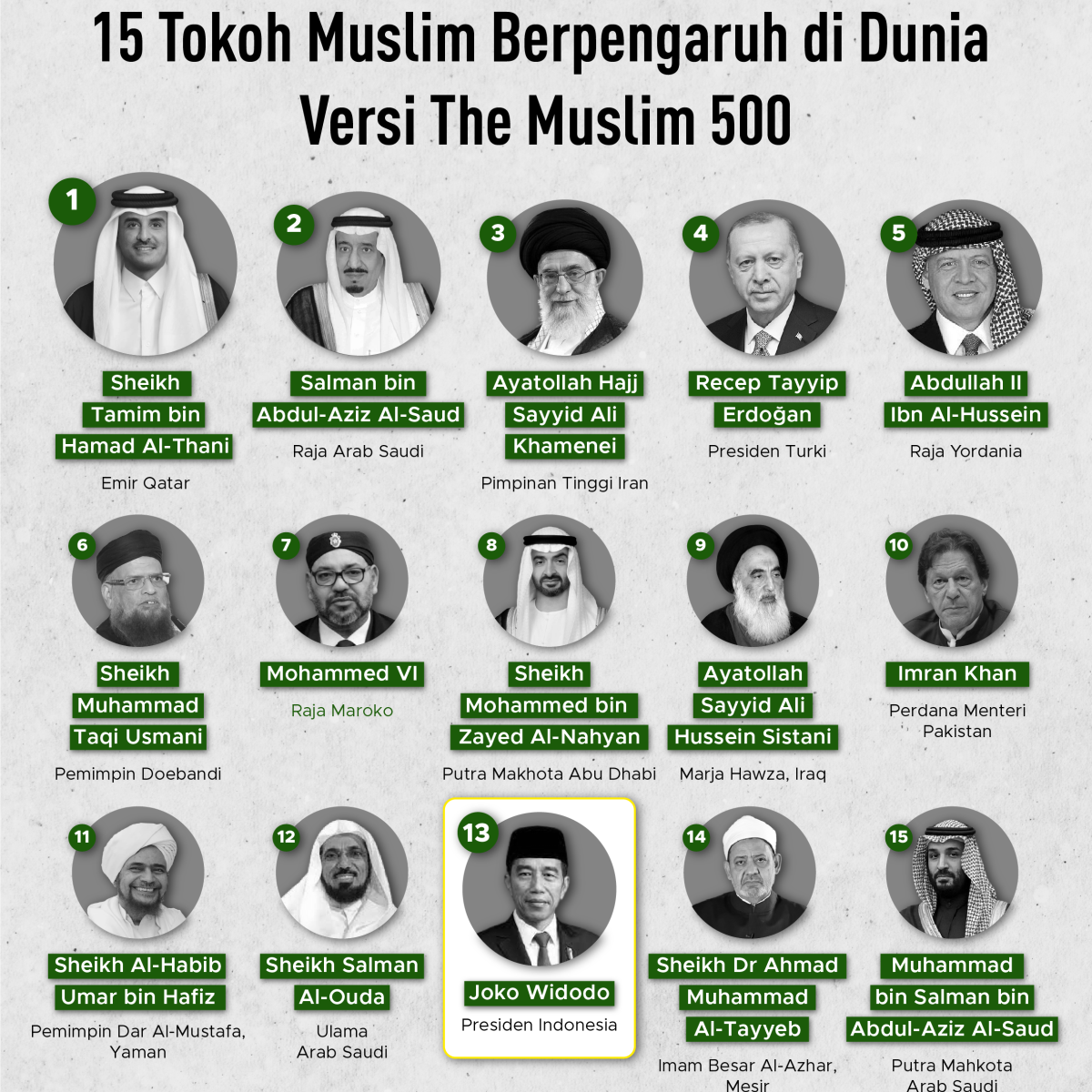 15 Tokoh Muslim Berpengaruh di Dunia
Versi The Muslim 500

1
Sheikh Tamim bin Hamad Al-Thani
Emir Qatar

2
Salman bin Abdul-Aziz Al-Saud
Raja Arab Saudi

3
Ayatollah Hajj Sayyid Ali Khamenei
Pimpinan Tinggi Iran

4
Recep Tayyip Erdoğan
Presiden Turki

5
Abdullah II Ibn Al-Hussein
Raja Yordania

6
Sheikh Muhammad Taqi Usmani
Pemimpin Doebandi

7
Mohammed VI
Raja Maroko

8
Sheikh Mohammed bin Zayed Al-Nahyan
Putra Makhota Abu Dhabi

9
Ayatollah Sayyid Ali Hussein Sistani
Marja Hawza, Iraq

10
Imran Khan
Perdana Menteri Pakistan

11
Sheikh Al-Habib Umar bin Hafiz
Pemimpin Dar Al-Mustafa, Yaman

12
Sheikh Salman Al-Ouda
Ulama Arab Saudi

13
Joko Widodo
Presiden Indonesia

14
Sheikh Dr Ahmad Muhammad Al-Tayyeb
Imam Besar Al-Azhar, Mesir

15
Muhammad bin Salman bin Abdul-Aziz Al-Saud
Putra Mahkota Arab Saudi