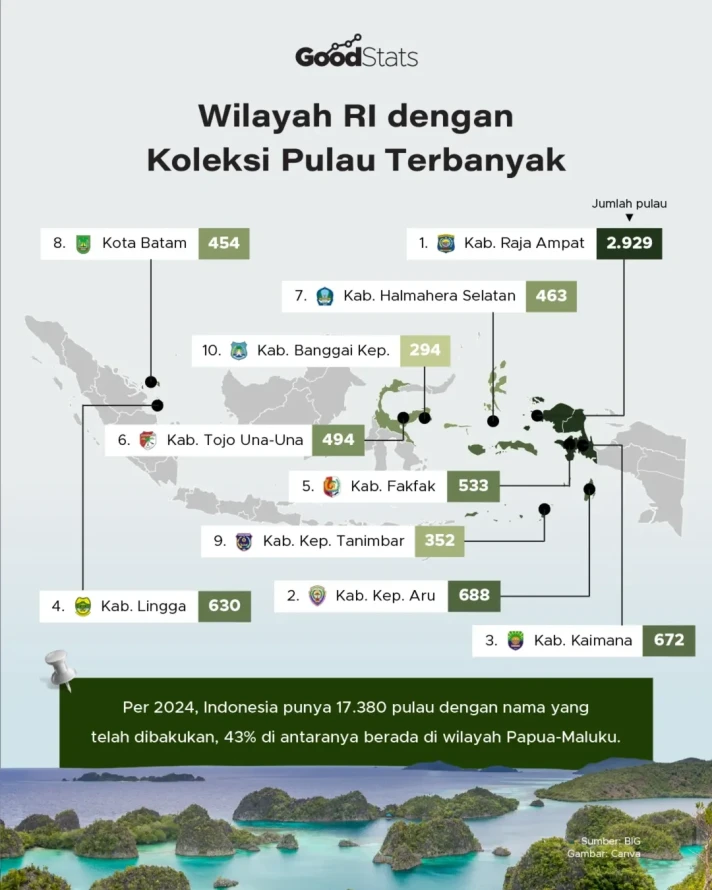 GoodStats

Wilayah RI dengan Koleksi Pulau Terbanyak

Jumlah pulau

8. Kota Batam 454

1. Kab. Raja Ampat 2.929

7. Kab. Halmahera Selatan 463

10. Kab. Banggai Kep. 294

6. Kab. Tojo Una-Una 494

5. Kab. Fakfak 533

9. Kab. Kep. Tanimbar 352

4. Kab. Lingga 630

2. Kab. Kep. Aru 688

3. Kab. Kaimana 672

Per 2024, Indonesia punya 17.380 pulau dengan nama yang telah dibakukan, 43% di antaranya berada di wilayah Papua-Maluku.

Sumber: BIG
Gambar: Canva