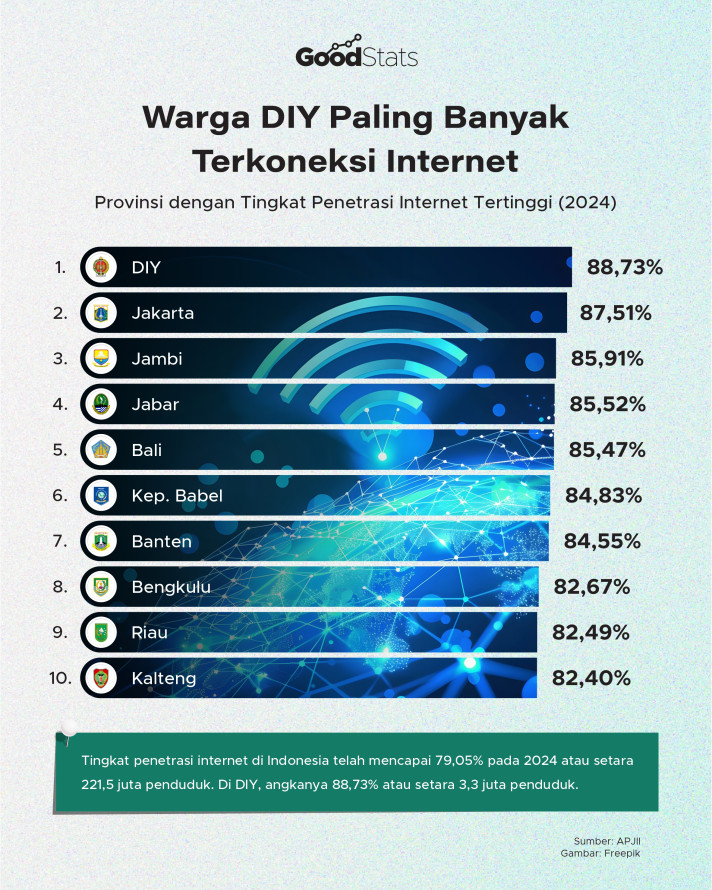 GoodStats

Warga DIY Paling Banyak Terkoneksi Internet

Provinsi dengan Tingkat Penetrasi Internet Tertinggi (2024)

1. DIY 88,73%
2. Jakarta 87,51%
3. Jambi 85,91%
4. Jabar 85,52%
5. Bali 85,47%
6. Kep. Babel 84,83%
7. Banten 84,55%
8. Bengkulu 82,67%
9. Riau 82,49%
10. Kalteng 82,40%

Tingkat penetrasi internet di Indonesia telah mencapai 79,05% pada 2024 atau setara 221,5 juta penduduk. Di DIY, angkanya 88,73% atau setara 3,3 juta penduduk.

Sumber: APJII
Gambar: Freepik