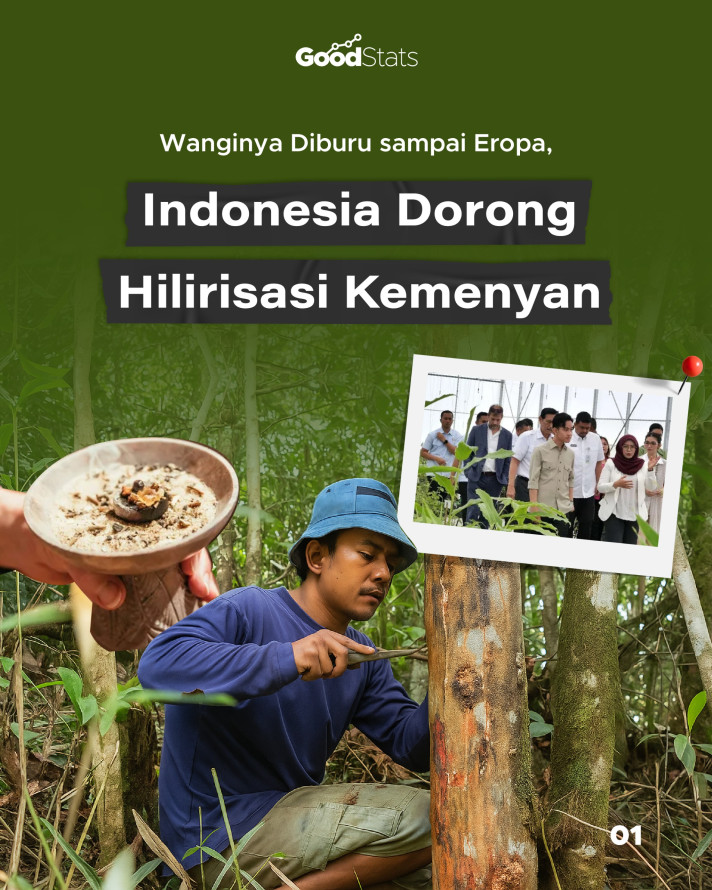 GoodStats

Wanginya Diburu sampai Eropa,

Indonesia Dorong Hilirisasi Kemenyan

01