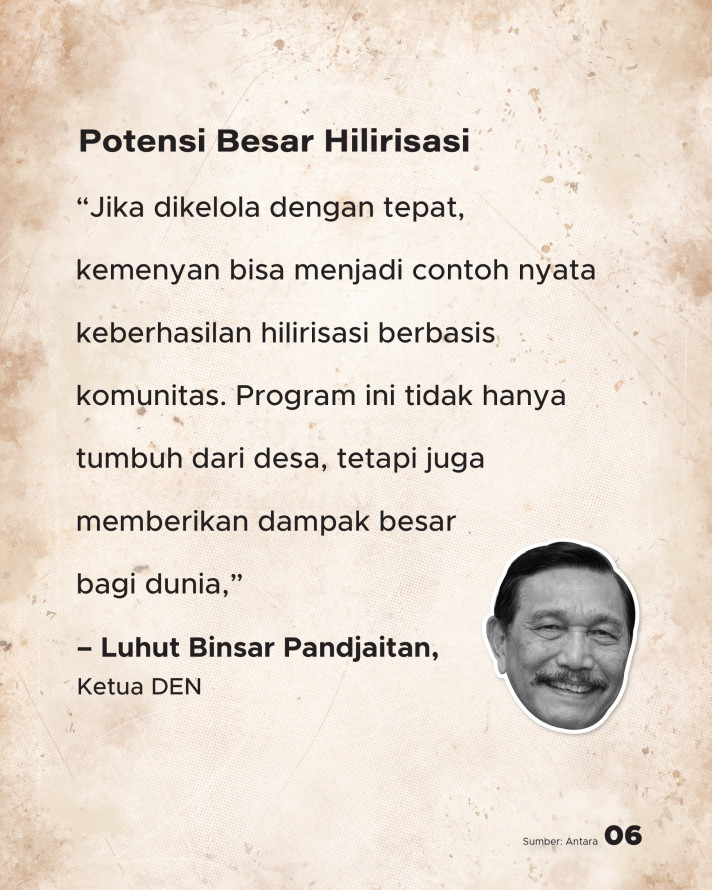 Potensi Besar Hilirisasi

“Jika dikelola dengan tepat, kemenyan bisa menjadi contoh nyata keberhasilan hilirisasi berbasis komunitas. Program ini tidak hanya tumbuh dari desa, tetapi juga memberikan dampak besar bagi dunia,”

– Luhut Binsar Pandjaitan,
Ketua DEN

Sumber: Antara 06