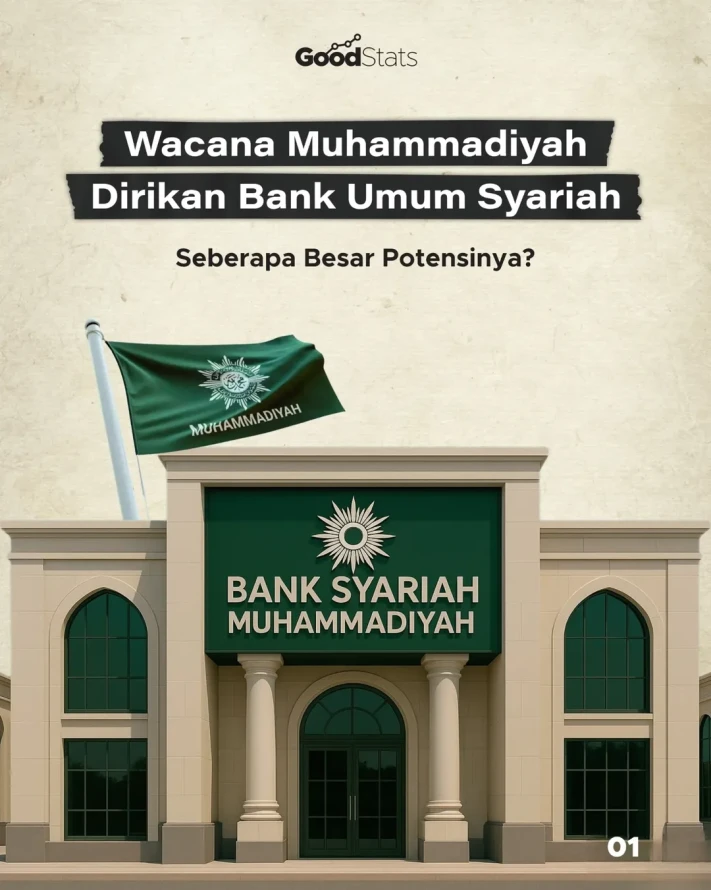 GoodStats

Wacana Muhammadiyah Dirikan Bank Umum Syariah

Seberapa Besar Potensinya?

MUHAMMADIYAH

BANK SYARIAH MUHAMMADIYAH

01