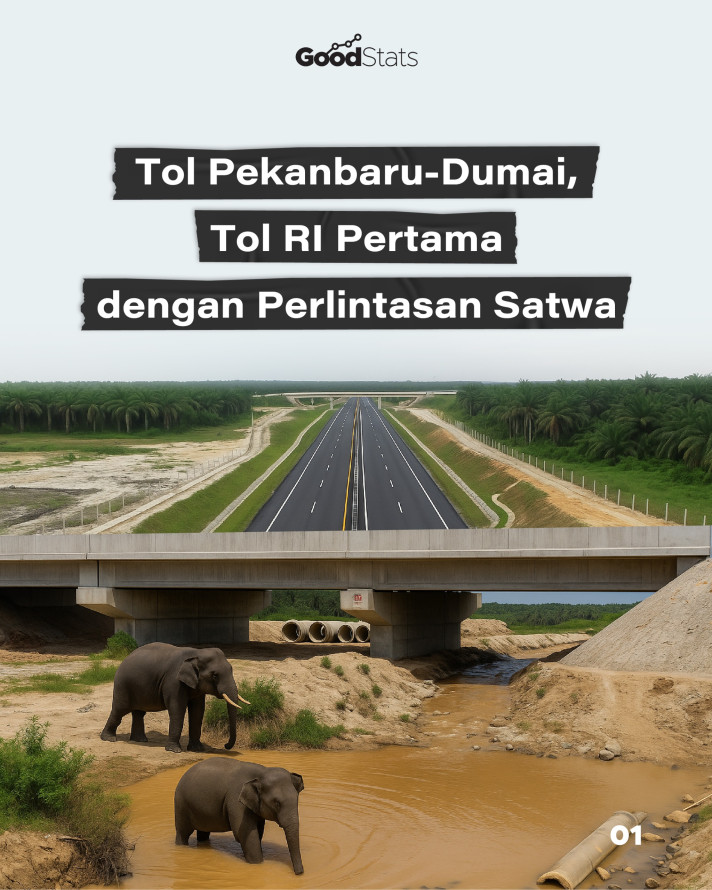 GoodStats

Tol Pekanbaru-Dumai,
Tol RI Pertama
dengan Perlintasan Satwa

01