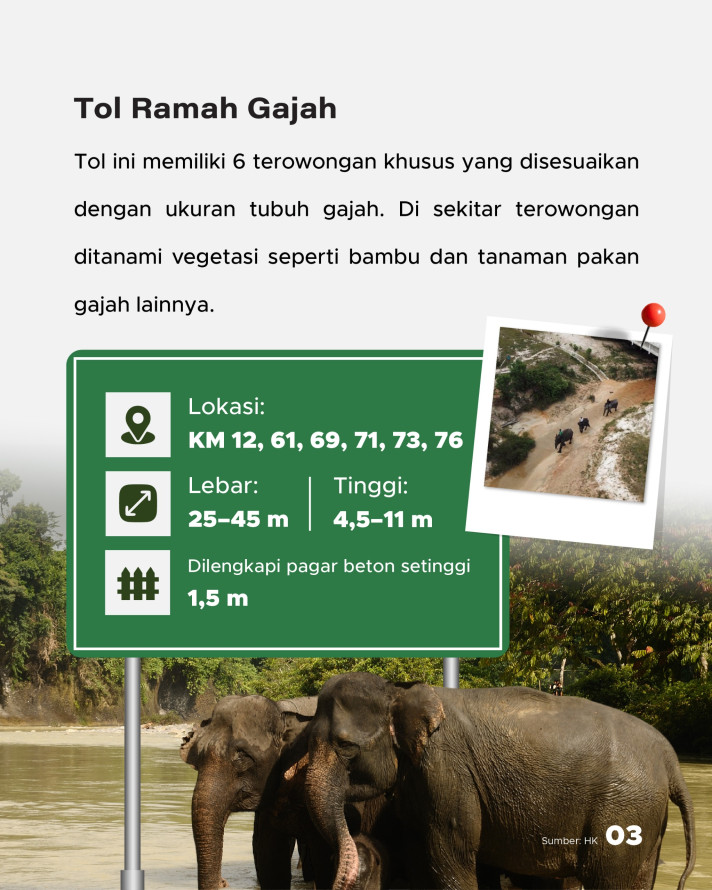 Tol Ramah Gajah

Tol ini memiliki 6 terowongan khusus yang disesuaikan dengan ukuran tubuh gajah. Di sekitar terowongan ditanami vegetasi seperti bambu dan tanaman pakan gajah lainnya.

Lokasi:
KM 12, 61, 69, 71, 73, 76

Lebar:
25–45 m

Tinggi:
4,5–11 m

Dilengkapi pagar beton setinggi
1,5 m

Sumber: HK

03