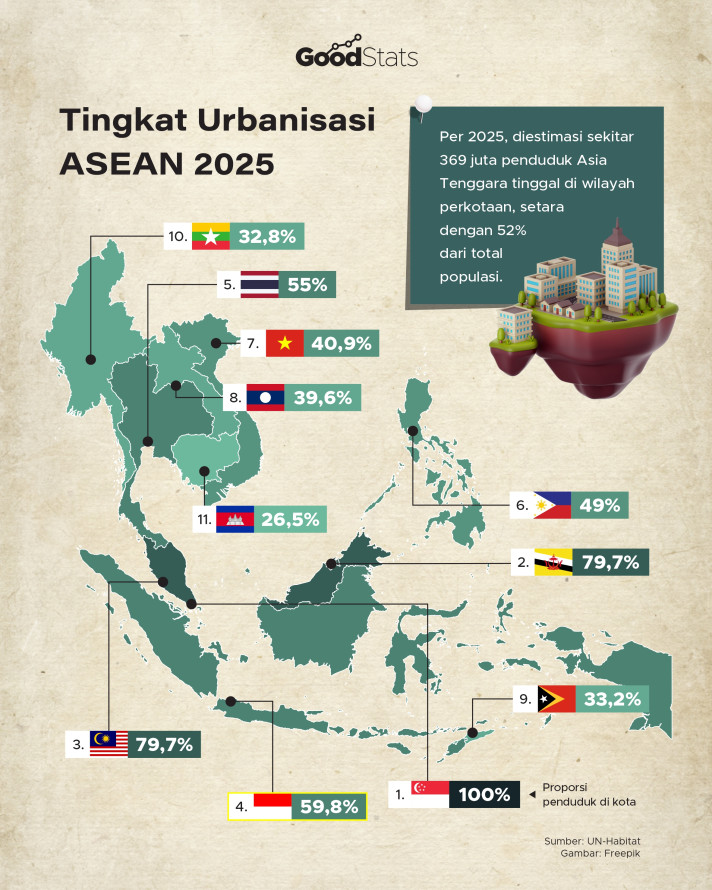 GoodStats

Tingkat Urbanisasi ASEAN 2025

Per 2025, diestimasi sekitar 369 juta penduduk Asia Tenggara tinggal di wilayah perkotaan, setara dengan 52% dari total populasi.

10. 32,8%

5. 55%

7. 40,9%

8. 39,6%

11. 26,5%

6. 49%

2. 79,7%

9. 33,2%

3. 79,7%

4. 59,8%

1. 100%

Proporsi penduduk di kota

Sumber: UN-Habitat
Gambar: Freepik