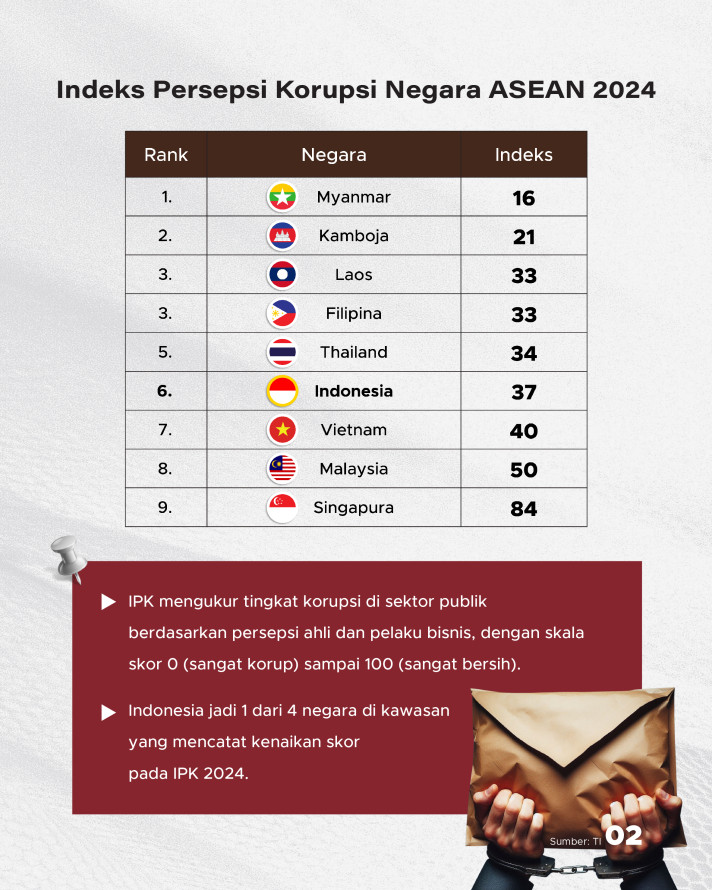 Indeks Persepsi Korupsi Negara ASEAN 2024

| Rank | Negara | Indeks |
|---|---|---|
| 1. | Myanmar | 16 |
| 2. | Kamboja | 21 |
| 3. | Laos | 33 |
| 3. | Filipina | 33 |
| 5. | Thailand | 34 |
| 6. | Indonesia | 37 |
| 7. | Vietnam | 40 |
| 8. | Malaysia | 50 |
| 9. | Singapura | 84 |

IPK mengukur tingkat korupsi di sektor publik berdasarkan persepsi ahli dan pelaku bisnis, dengan skala skor 0 (sangat korup) sampai 100 (sangat bersih).

Indonesia jadi 1 dari 4 negara di kawasan yang mencatat kenaikan skor pada IPK 2024.

Sumber: TI

02