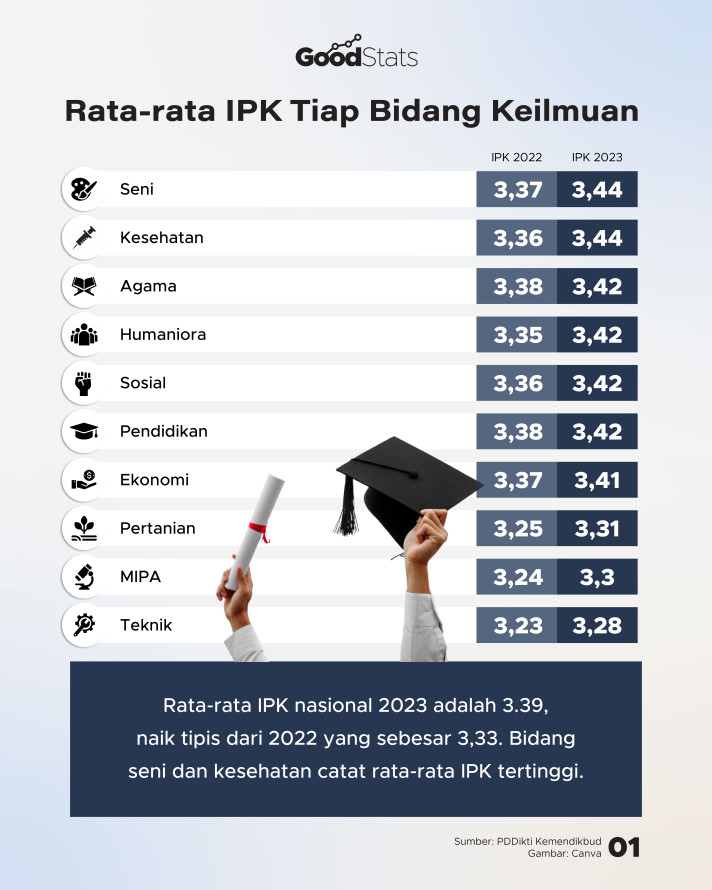 GoodStats

Rata-rata IPK Tiap Bidang Keilmuan

| | IPK 2022 | IPK 2023 |
|---|---|---|
| Seni | 3,37 | 3,44 |
| Kesehatan | 3,36 | 3,44 |
| Agama | 3,38 | 3,42 |
| Humaniora | 3,35 | 3,42 |
| Sosial | 3,36 | 3,42 |
| Pendidikan | 3,38 | 3,42 |
| Ekonomi | 3,37 | 3,41 |
| Pertanian | 3,25 | 3,31 |
| MIPA | 3,24 | 3,3 |
| Teknik | 3,23 | 3,28 |

Rata-rata IPK nasional 2023 adalah 3.39, naik tipis dari 2022 yang sebesar 3,33. Bidang seni dan kesehatan catat rata-rata IPK tertinggi.

Sumber: PDDikti Kemendikbud
Gambar: Canva
01