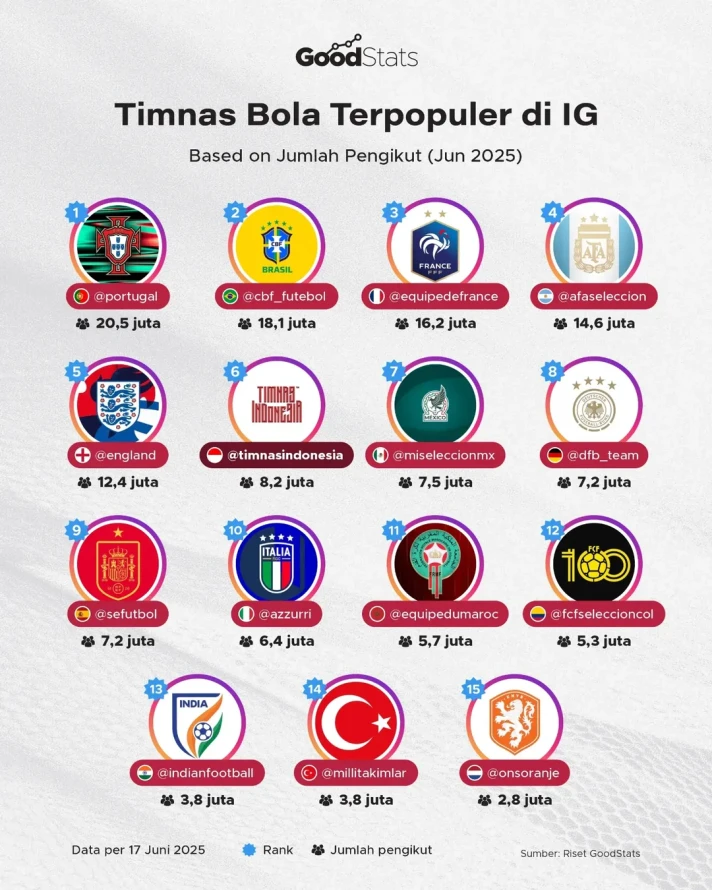 GoodStats

Timnas Bola Terpopuler di IG

Based on Jumlah Pengikut (Jun 2025)

1
@portugal
20,5 juta

2
CBF BRASIL
@cbf_futebol
18,1 juta

3
FRANCE FFF
@equipedefrance
16,2 juta

4
AFA
@afaseleccion
14,6 juta

5
@england
12,4 juta

6
TIMNAS INDONESIA
@timnasindonesia
8,2 juta

7
MEXICO
@miseleccionmx
7,5 juta

8
@dfb_team
7,2 juta

9
@sefutbol
7,2 juta

10
ITALIA
@azzurri
6,4 juta

11
@equipedumaroc
5,7 juta

12
FCF 100
@fcfseleccioncol
5,3 juta

13
INDIA
@indianfootball
3,8 juta

14
@millitakimlar
3,8 juta

15
@onsoranje
2,8 juta

Data per 17 Juni 2025
Rank
Jumlah pengikut
Sumber: Riset GoodStats