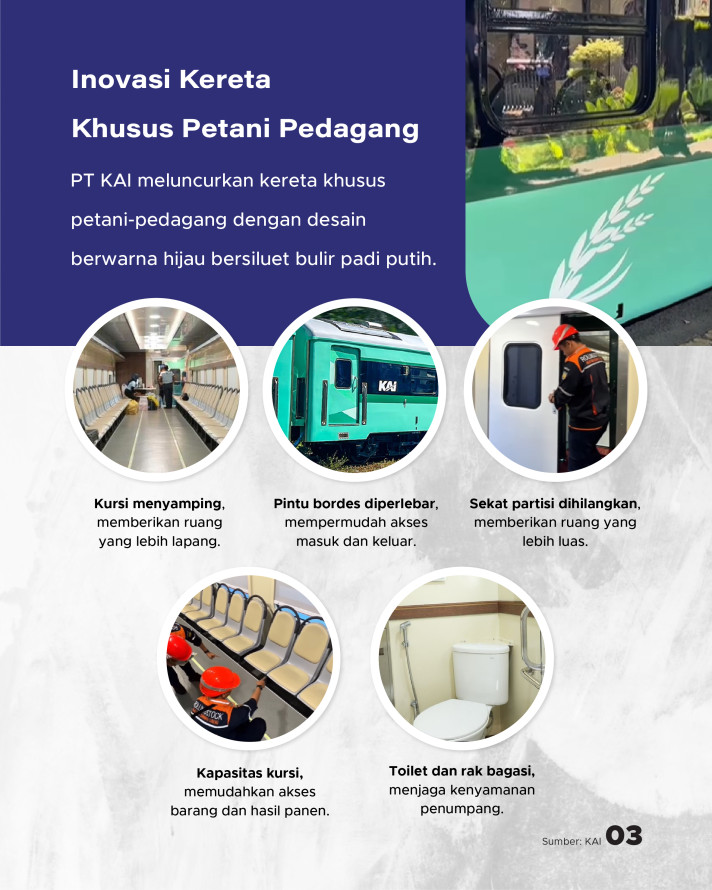 Inovasi Kereta Khusus Petani Pedagang

PT KAI meluncurkan kereta khusus petani-pedagang dengan desain berwarna hijau bersiluet bulir padi putih.

KAI

Kursi menyamping, memberikan ruang yang lebih lapang.

Pintu bordes diperlebar, mempermudah akses masuk dan keluar.

Sekat partisi dihilangkan, memberikan ruang yang lebih luas.

Kapasitas kursi, memudahkan akses barang dan hasil panen.

Toilet dan rak bagasi, menjaga kenyamanan penumpang.

Sumber: KAI 03