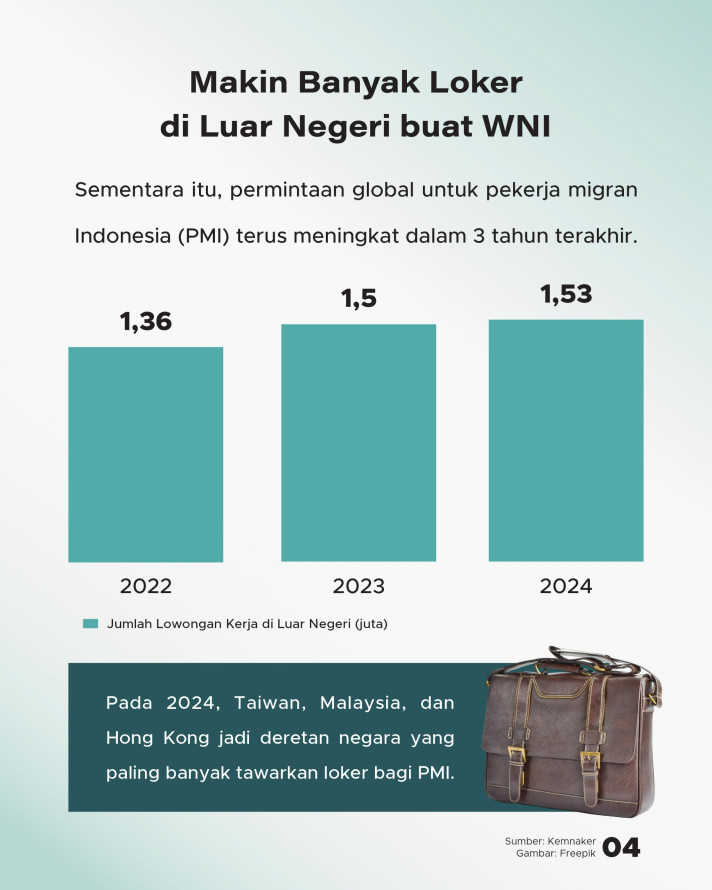 Makin Banyak Loker
di Luar Negeri buat WNI

Sementara itu, permintaan global untuk pekerja migran Indonesia (PMI) terus meningkat dalam 3 tahun terakhir.

1,36
1,5
1,53

2022
2023
2024

Jumlah Lowongan Kerja di Luar Negeri (juta)

Pada 2024, Taiwan, Malaysia, dan Hong Kong jadi deretan negara yang paling banyak tawarkan loker bagi PMI.

Sumber: Kemnaker
Gambar: Freepik
04