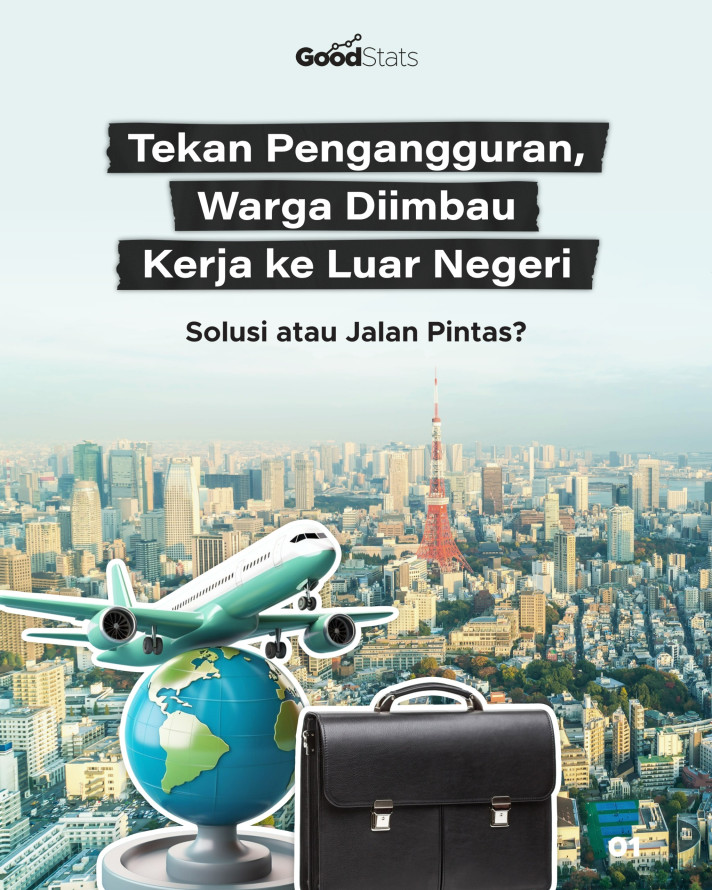 GoodStats

Tekan Pengangguran, Warga Diimbau Kerja ke Luar Negeri

Solusi atau Jalan Pintas?

01