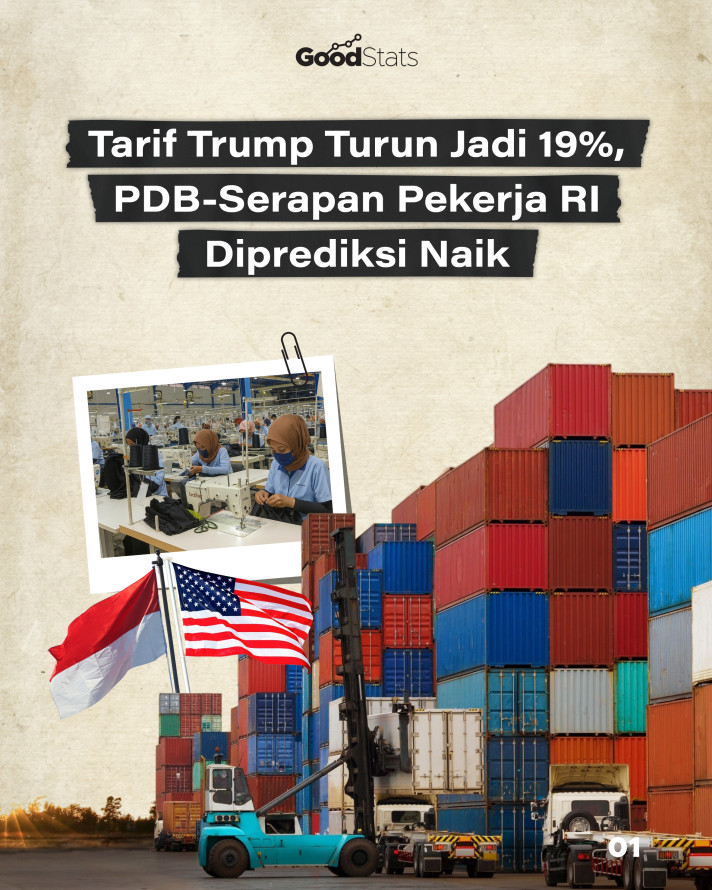 GoodStats

Tarif Trump Turun Jadi 19%, PDB-Serapan Pekerja RI Diprediksi Naik

01