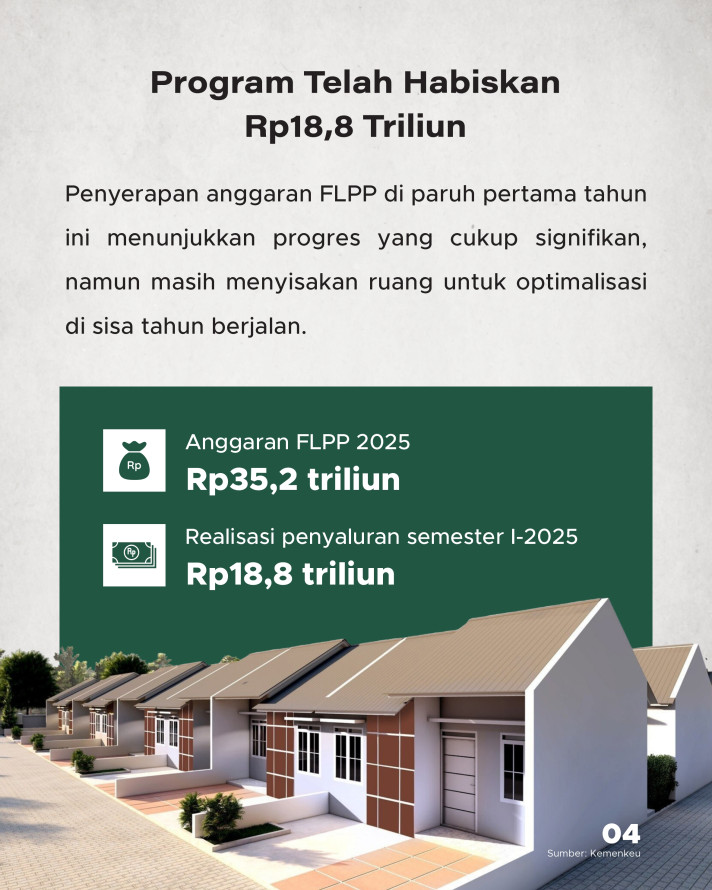 Program Telah Habiskan Rp18,8 Triliun

Penyerapan anggaran FLPP di paruh pertama tahun ini menunjukkan progres yang cukup signifikan, namun masih menyisakan ruang untuk optimalisasi di sisa tahun berjalan.

Rp

Anggaran FLPP 2025
Rp35,2 triliun

Rp

Realisasi penyaluran semester I-2025
Rp18,8 triliun

04
Sumber: Kemenkeu