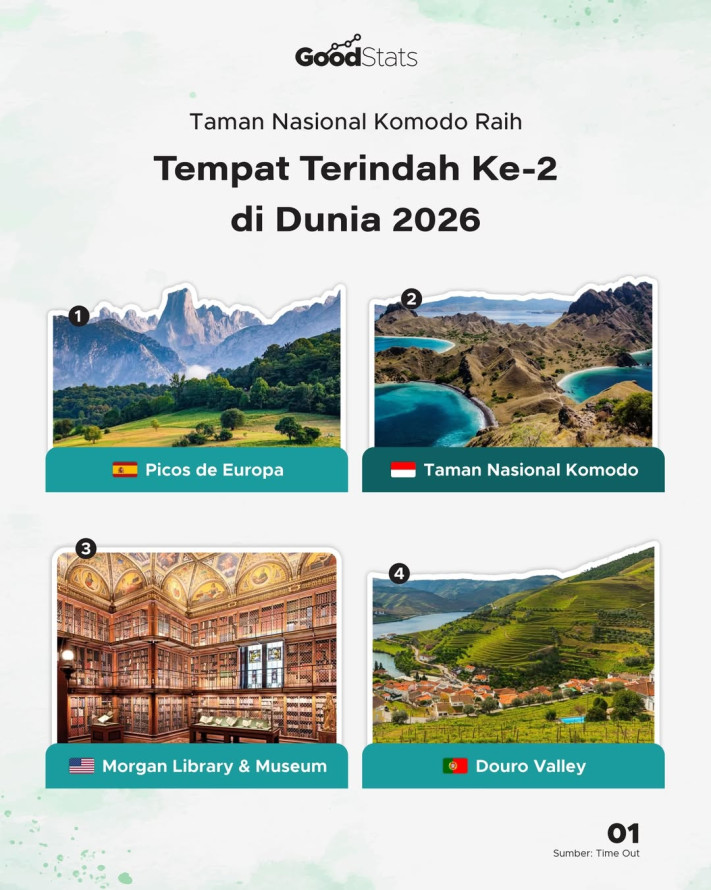 GoodStats

Taman Nasional Komodo Raih

Tempat Terindah Ke-2 di Dunia 2026

1

Picos de Europa

2

Taman Nasional Komodo

3

Morgan Library & Museum

4

Douro Valley

01

Sumber: Time Out