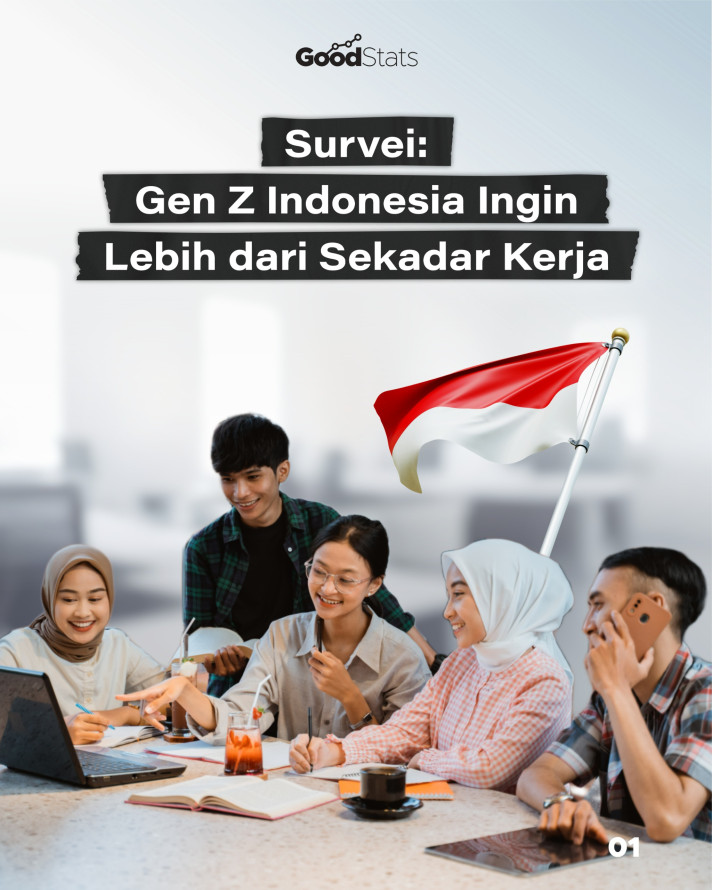 GoodStats

Survei:
Gen Z Indonesia Ingin
Lebih dari Sekadar Kerja

01