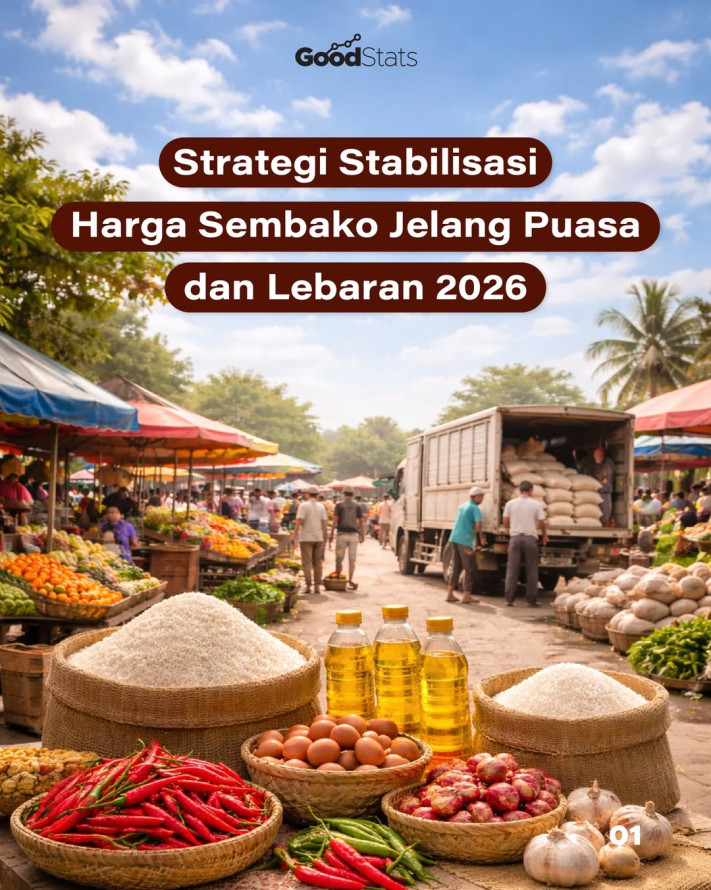 GoodStats

Strategi Stabilisasi Harga Sembako Jelang Puasa dan Lebaran 2026

01