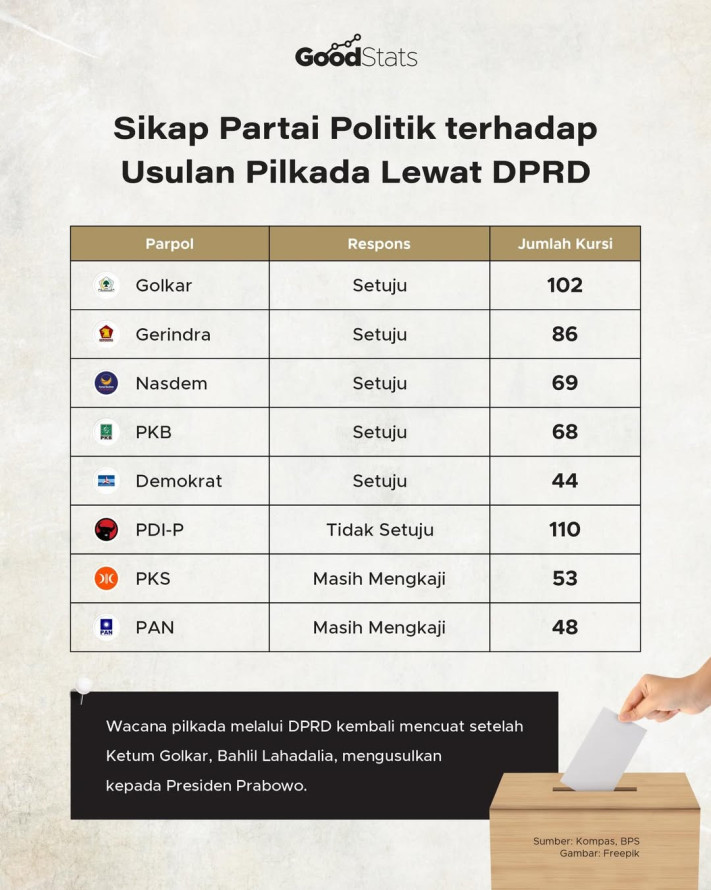 GoodStats

Sikap Partai Politik terhadap Usulan Pilkada Lewat DPRD

| Parpol | Respons | Jumlah Kursi |
|---|---|---|
| Golkar | Setuju | 102 |
| Gerindra | Setuju | 86 |
| Nasdem | Setuju | 69 |
| PKB | Setuju | 68 |
| Demokrat | Setuju | 44 |
| PDI-P | Tidak Setuju | 110 |
| PKS | Masih Mengkaji | 53 |
| PAN | Masih Mengkaji | 48 |

Wacana pilkada melalui DPRD kembali mencuat setelah Ketum Golkar, Bahlil Lahadalia, mengusulkan kepada Presiden Prabowo.

Sumber: Kompas, BPS
Gambar: Freepik