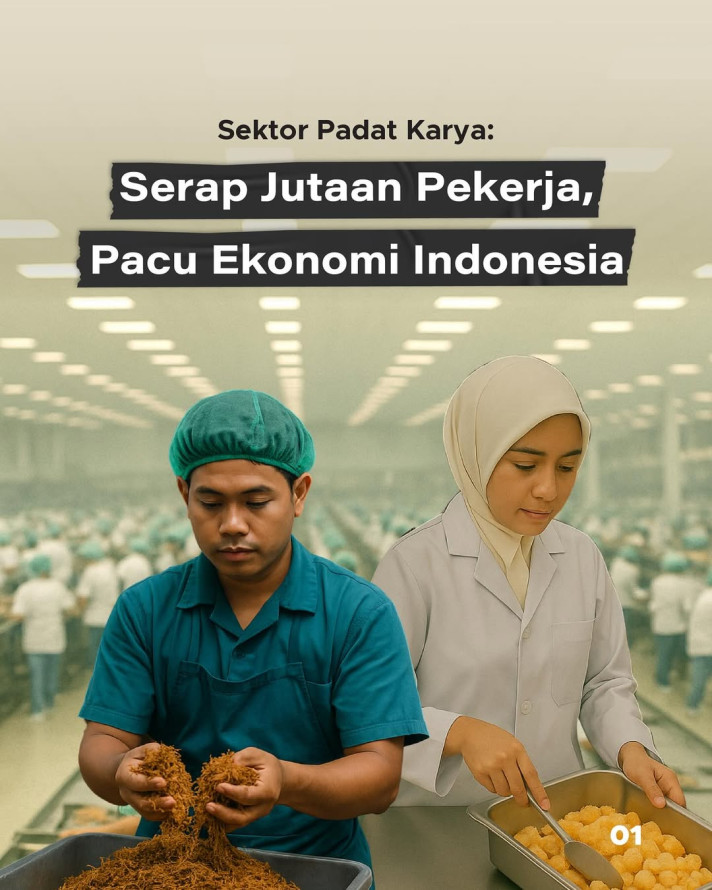 Sektor Padat Karya:

Serap Jutaan Pekerja, Pacu Ekonomi Indonesia

01