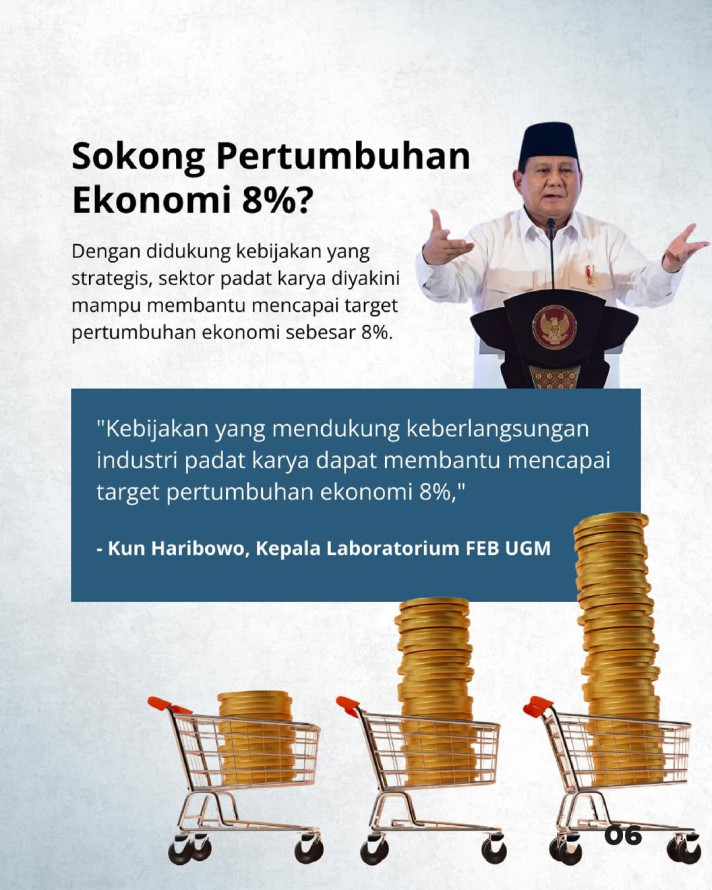 Sokong Pertumbuhan Ekonomi 8%?

Dengan didukung kebijakan yang strategis, sektor padat karya diyakini mampu membantu mencapai target pertumbuhan ekonomi sebesar 8%.

"Kebijakan yang mendukung keberlangsungan industri padat karya dapat membantu mencapai target pertumbuhan ekonomi 8%,"

- Kun Haribowo, Kepala Laboratorium FEB UGM

06