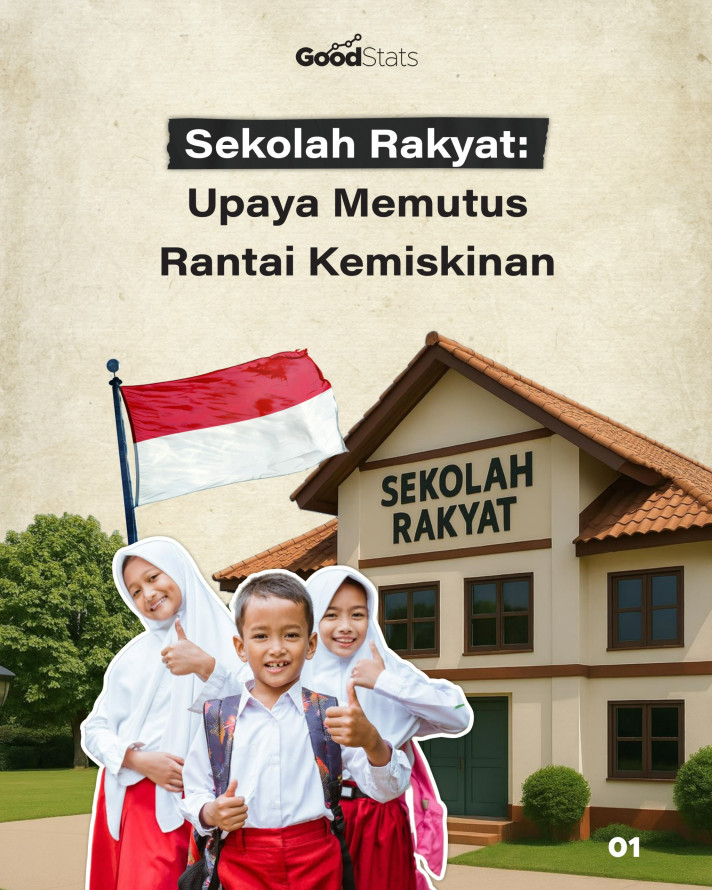 GoodStats

Sekolah Rakyat: Upaya Memutus Rantai Kemiskinan

SEKOLAH RAKYAT

01