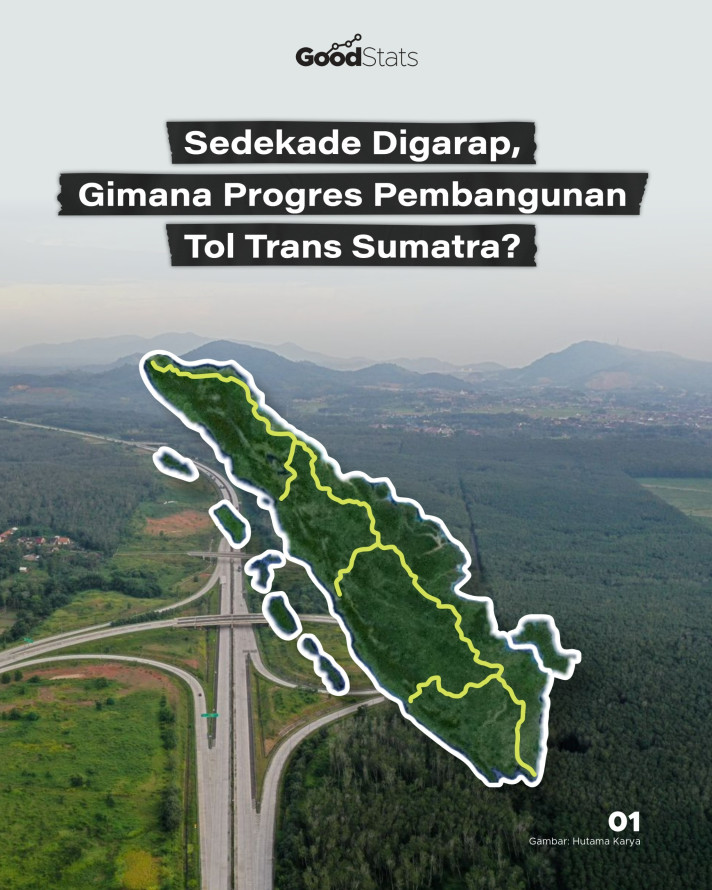 GoodStats

Sedekade Digarap, Gimana Progres Pembangunan Tol Trans Sumatra?

01
Gambar: Hutama Karya