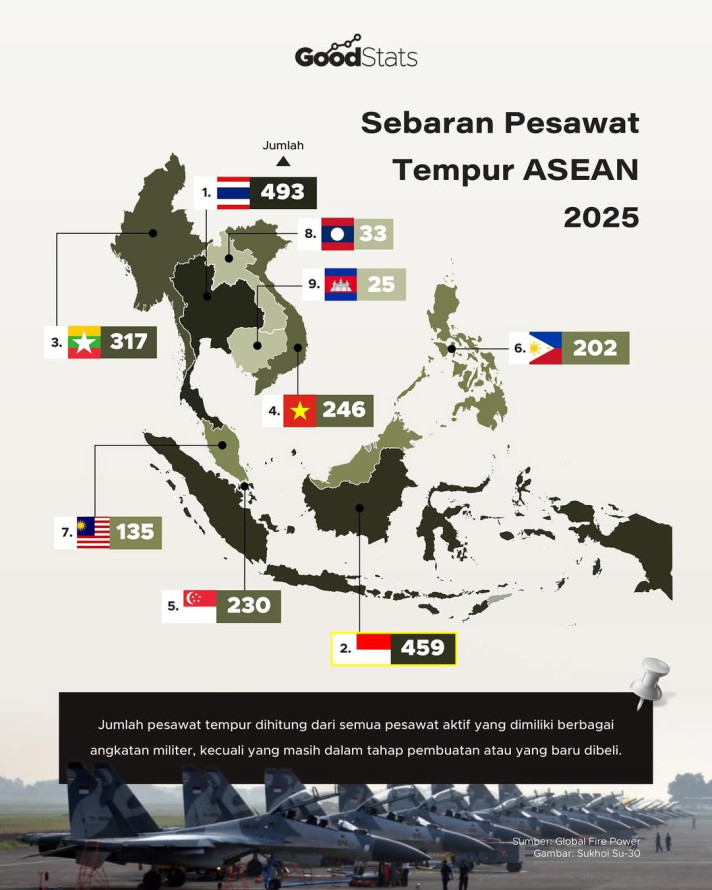 GoodStats

Sebaran Pesawat Tempur ASEAN 2025

Jumlah

1. 493

8. 33

9. 25

3. 317

6. 202

4. 246

7. 135

5. 230

2. 459

Jumlah pesawat tempur dihitung dari semua pesawat aktif yang dimiliki berbagai angkatan militer, kecuali yang masih dalam tahap pembuatan atau yang baru dibeli.

Sumber: Global Fire Power
Gambar: Sukhoi Su-30