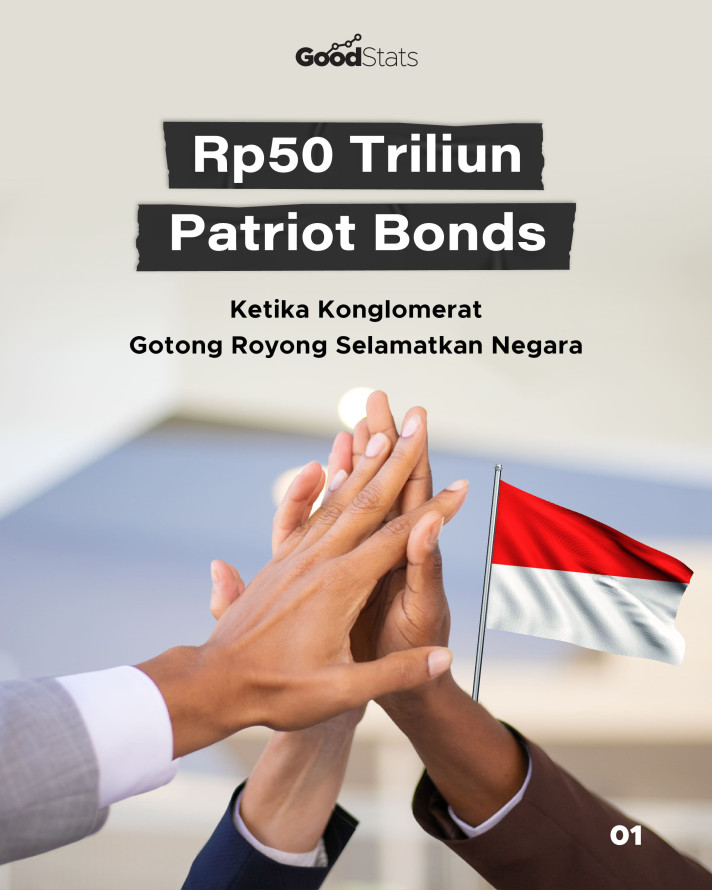 GoodStats

Rp50 Triliun
Patriot Bonds

Ketika Konglomerat
Gotong Royong Selamatkan Negara

01