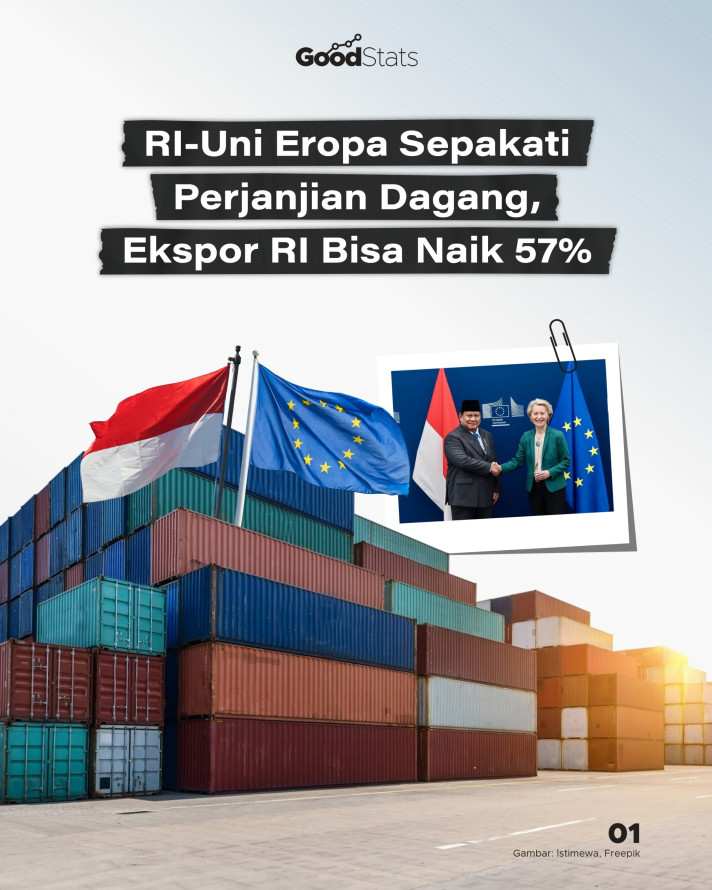 GoodStats

RI-Uni Eropa Sepakati Perjanjian Dagang, Ekspor RI Bisa Naik 57%

01

Gambar: Istimewa, Freepik