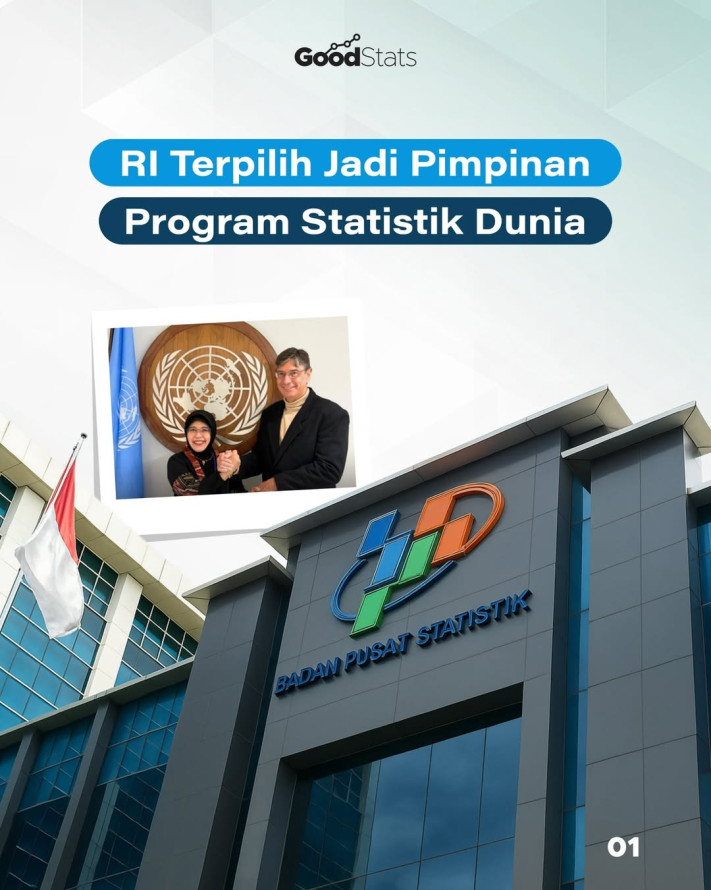 GoodStats

RI Terpilih Jadi Pimpinan
Program Statistik Dunia

BADAN PUSAT STATISTIK

01