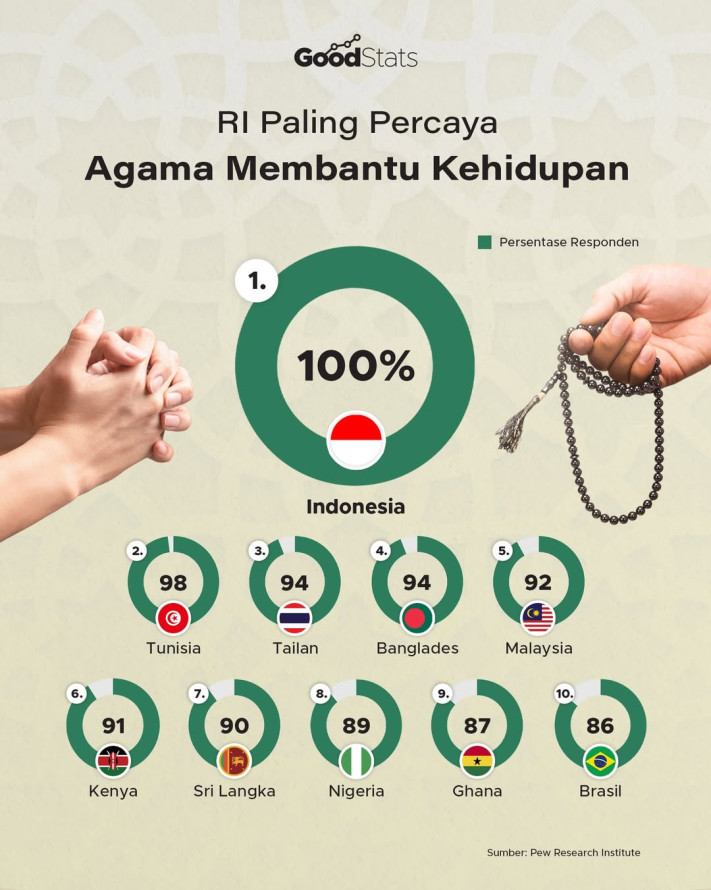 GoodStats

RI Paling Percaya
Agama Membantu Kehidupan

Persentase Responden

1.
100%
Indonesia

2.
98
Tunisia

3.
94
Tailan

4.
94
Banglades

5.
92
Malaysia

6.
91
Kenya

7.
90
Sri Langka

8.
89
Nigeria

9.
87
Ghana

10.
86
Brasil

Sumber: Pew Research Institute