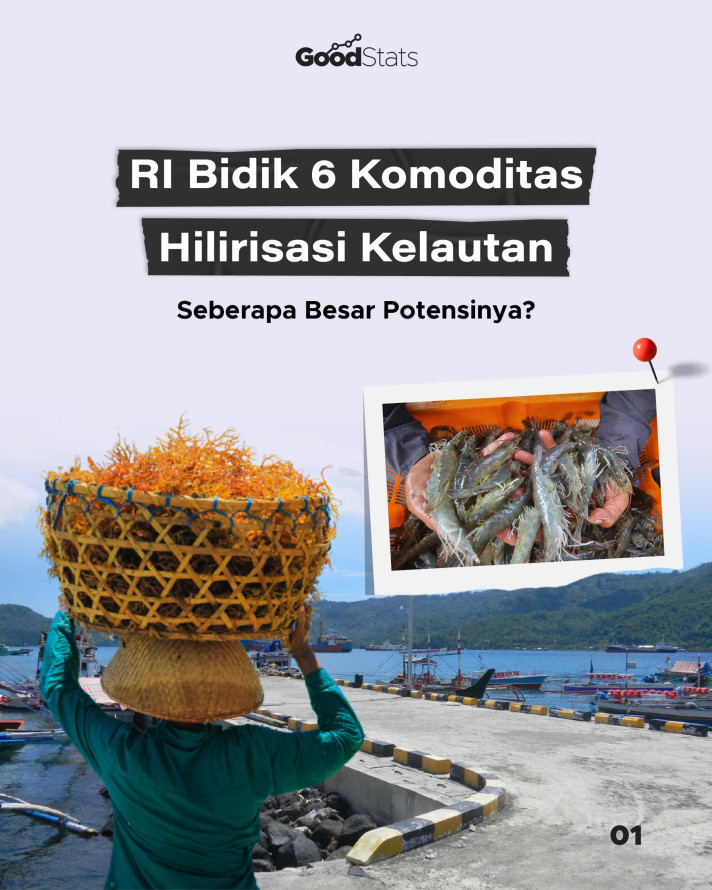 GoodStats

RI Bidik 6 Komoditas Hilirisasi Kelautan

Seberapa Besar Potensinya?

01