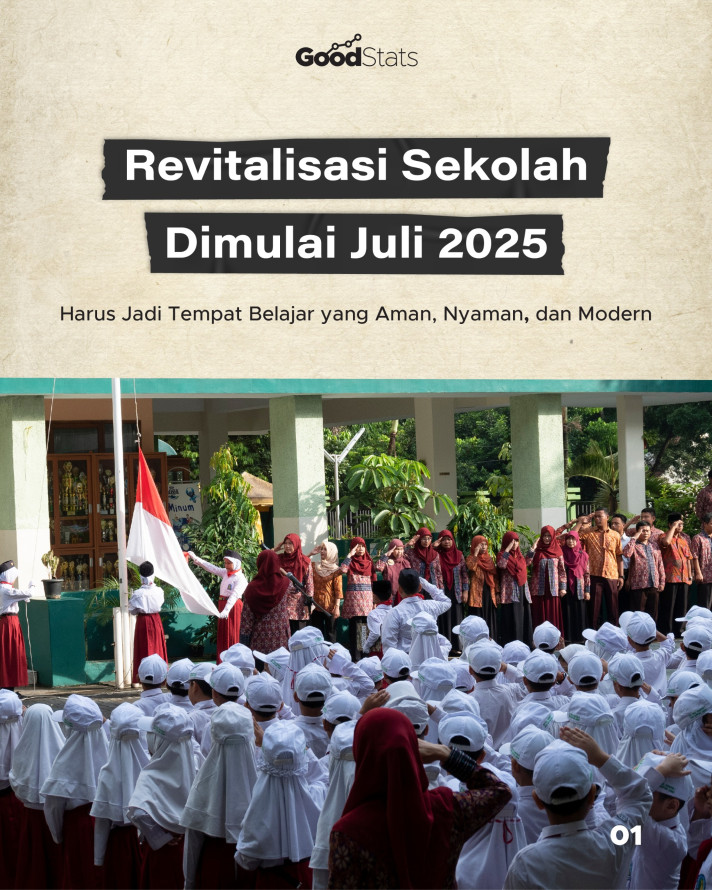 GoodStats

Revitalisasi Sekolah Dimulai Juli 2025

Harus Jadi Tempat Belajar yang Aman, Nyaman, dan Modern

Minum

01