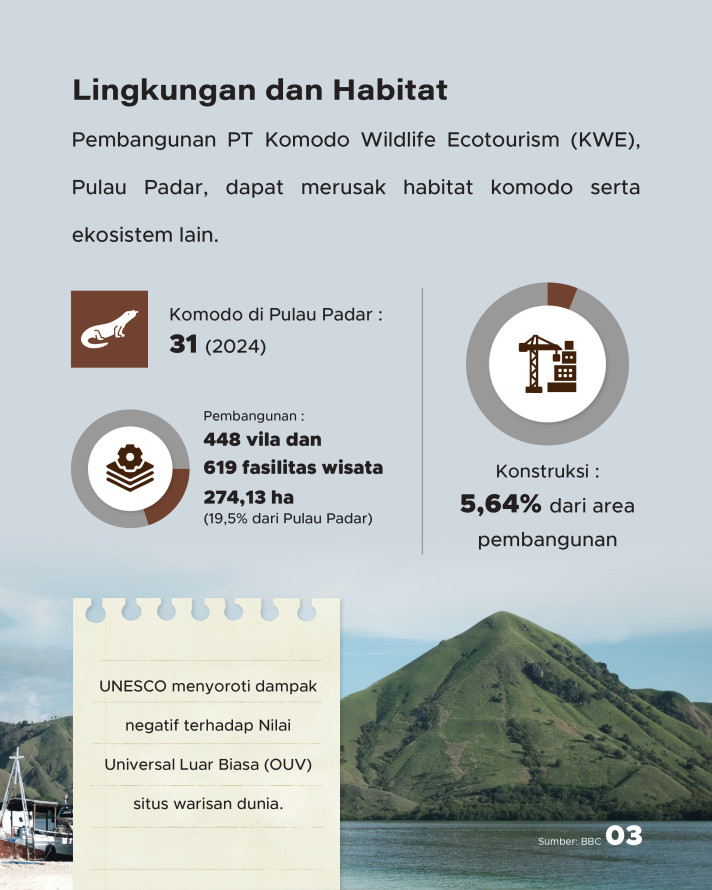 Lingkungan dan Habitat

Pembangunan PT Komodo Wildlife Ecotourism (KWE), Pulau Padar, dapat merusak habitat komodo serta ekosistem lain.

Komodo di Pulau Padar :
31 (2024)

Pembangunan :
448 vila dan
619 fasilitas wisata
274,13 ha
(19,5% dari Pulau Padar)

Konstruksi :
5,64% dari area pembangunan

UNESCO menyoroti dampak negatif terhadap Nilai Universal Luar Biasa (OUV) situs warisan dunia.

Sumber: BBC 03