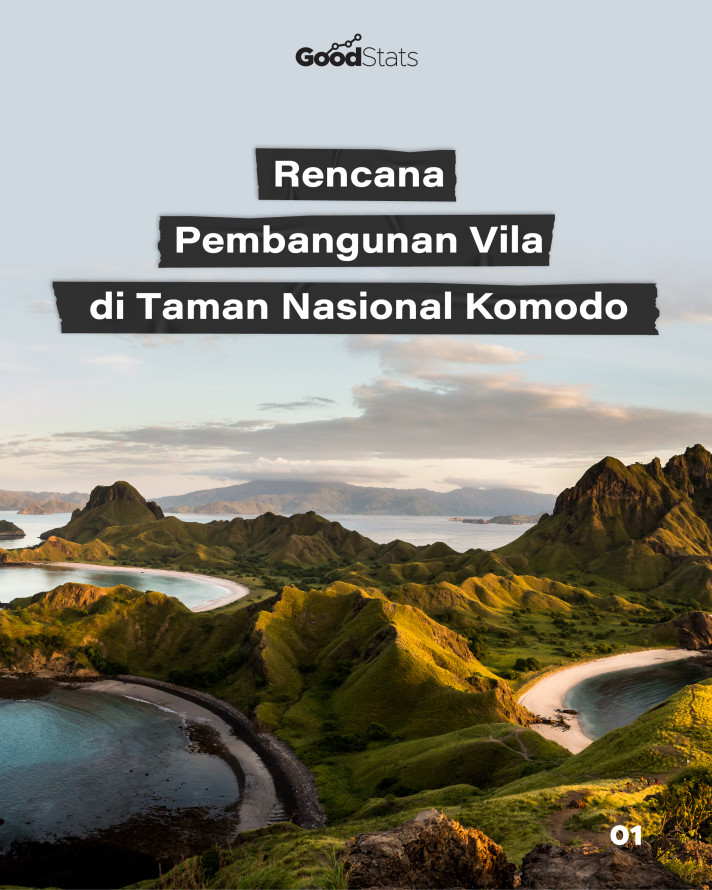 GoodStats

Rencana
Pembangunan Vila
di Taman Nasional Komodo

01