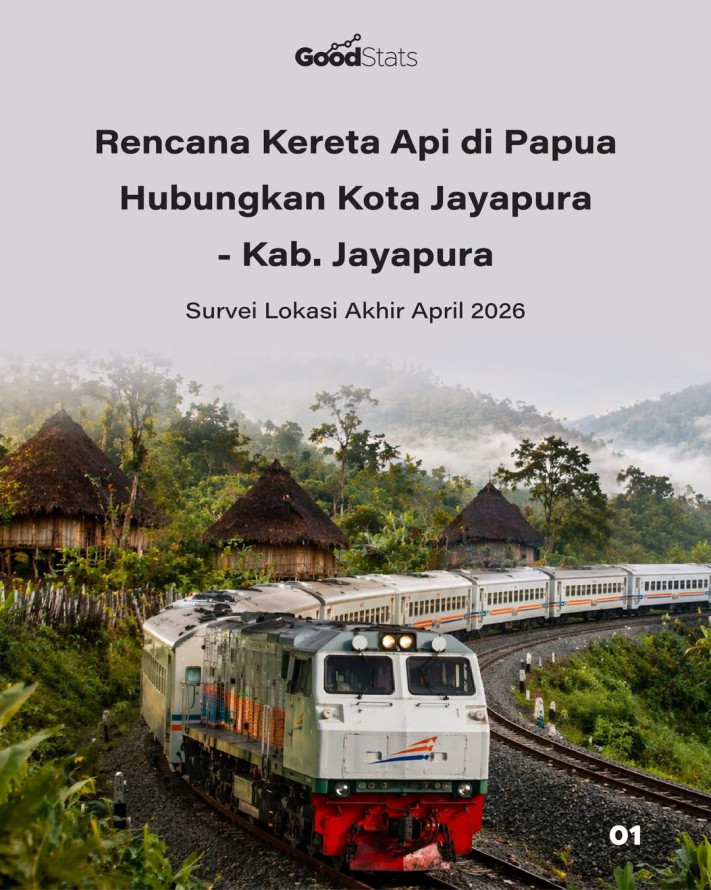 GoodStats

Rencana Kereta Api di Papua Hubungkan Kota Jayapura - Kab. Jayapura

Survei Lokasi Akhir April 2026

01